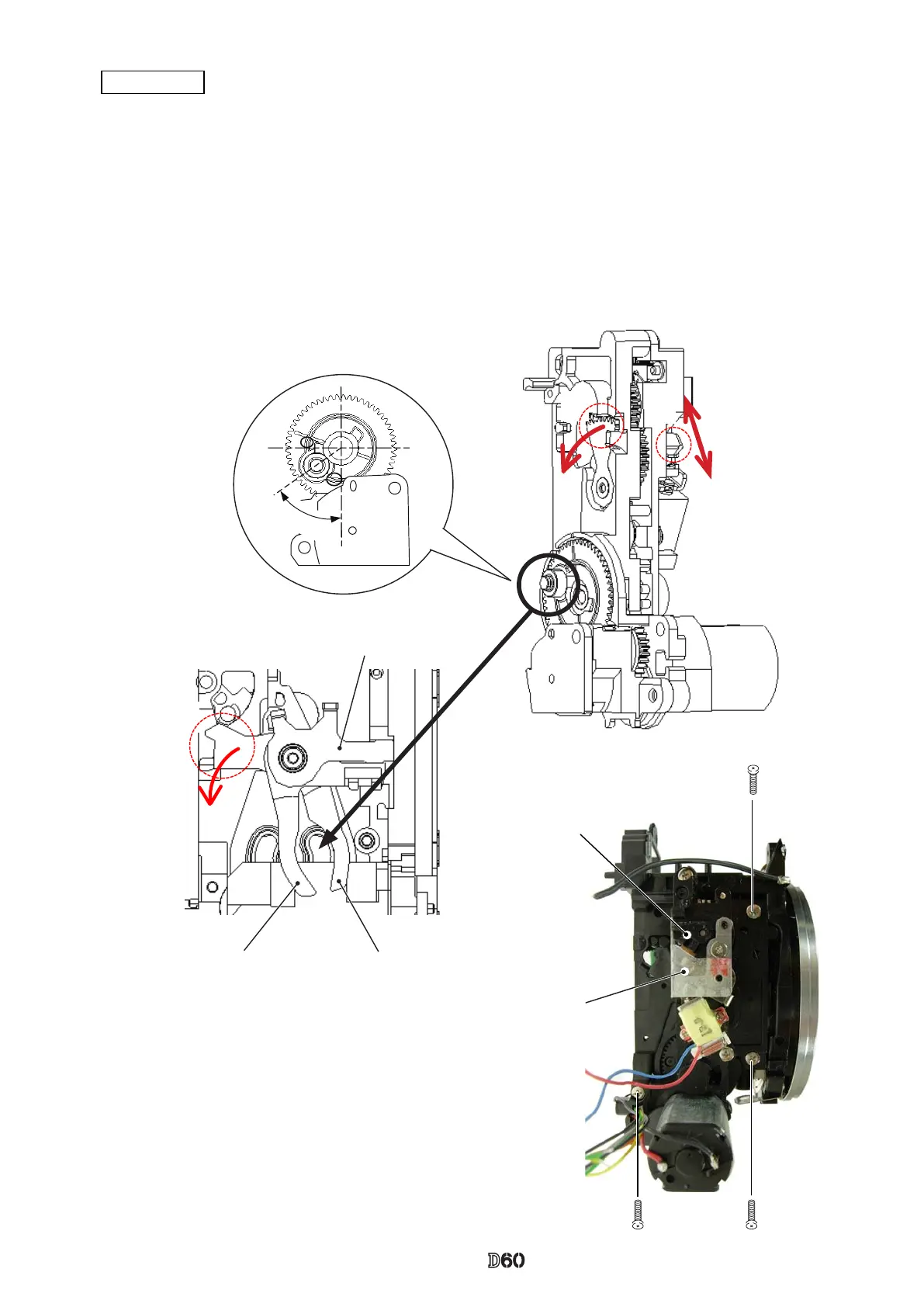 D60