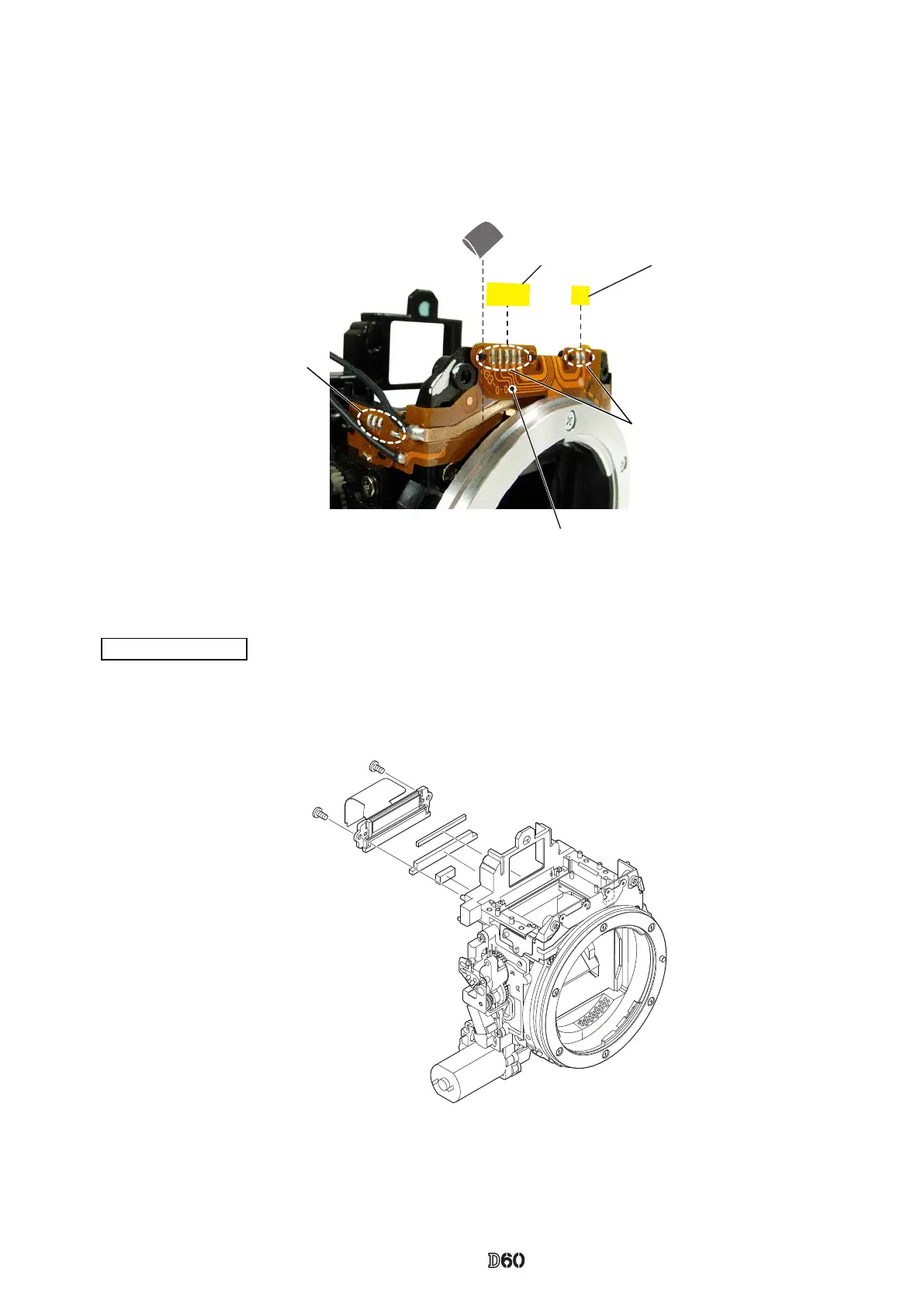 D60