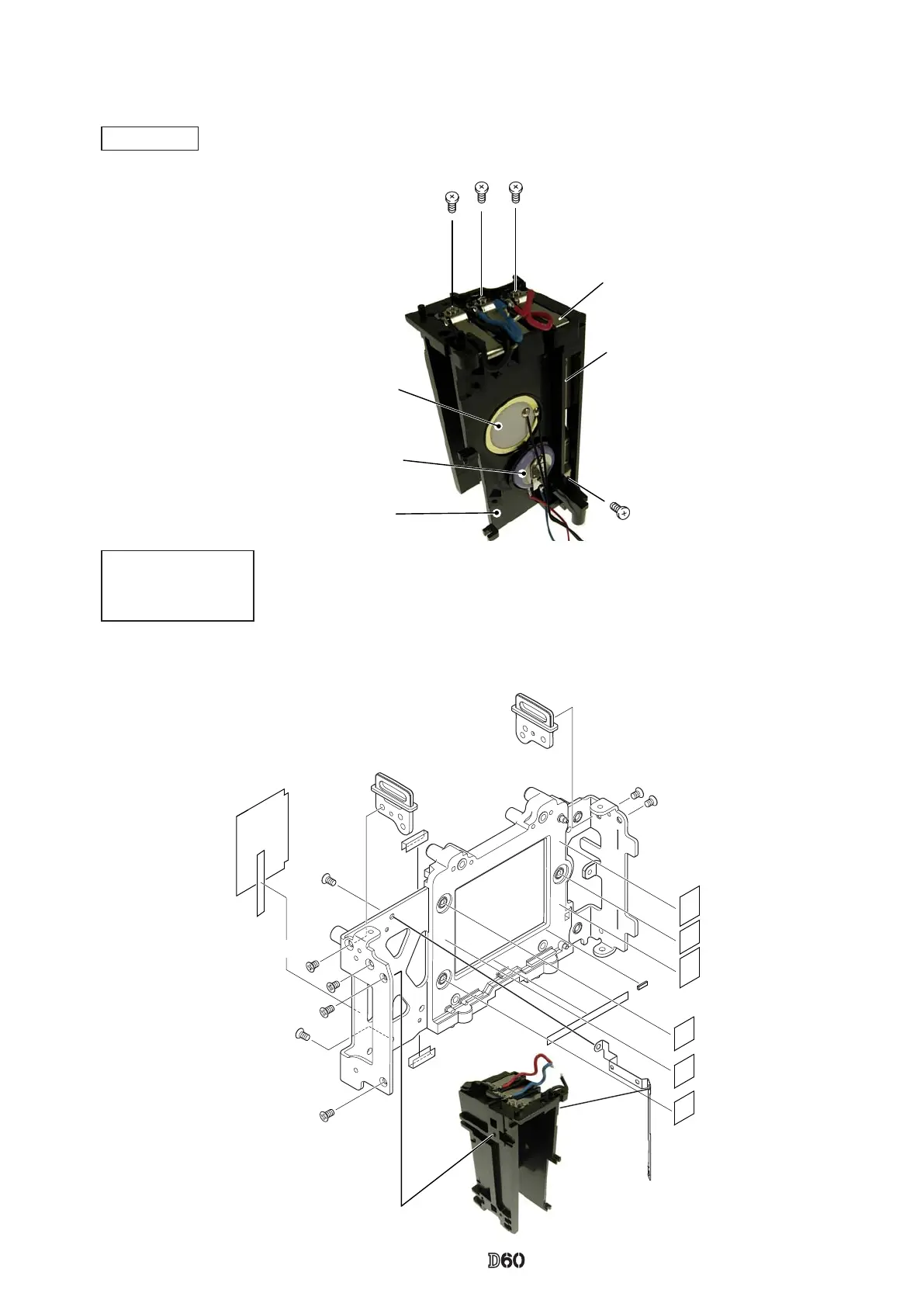 D60