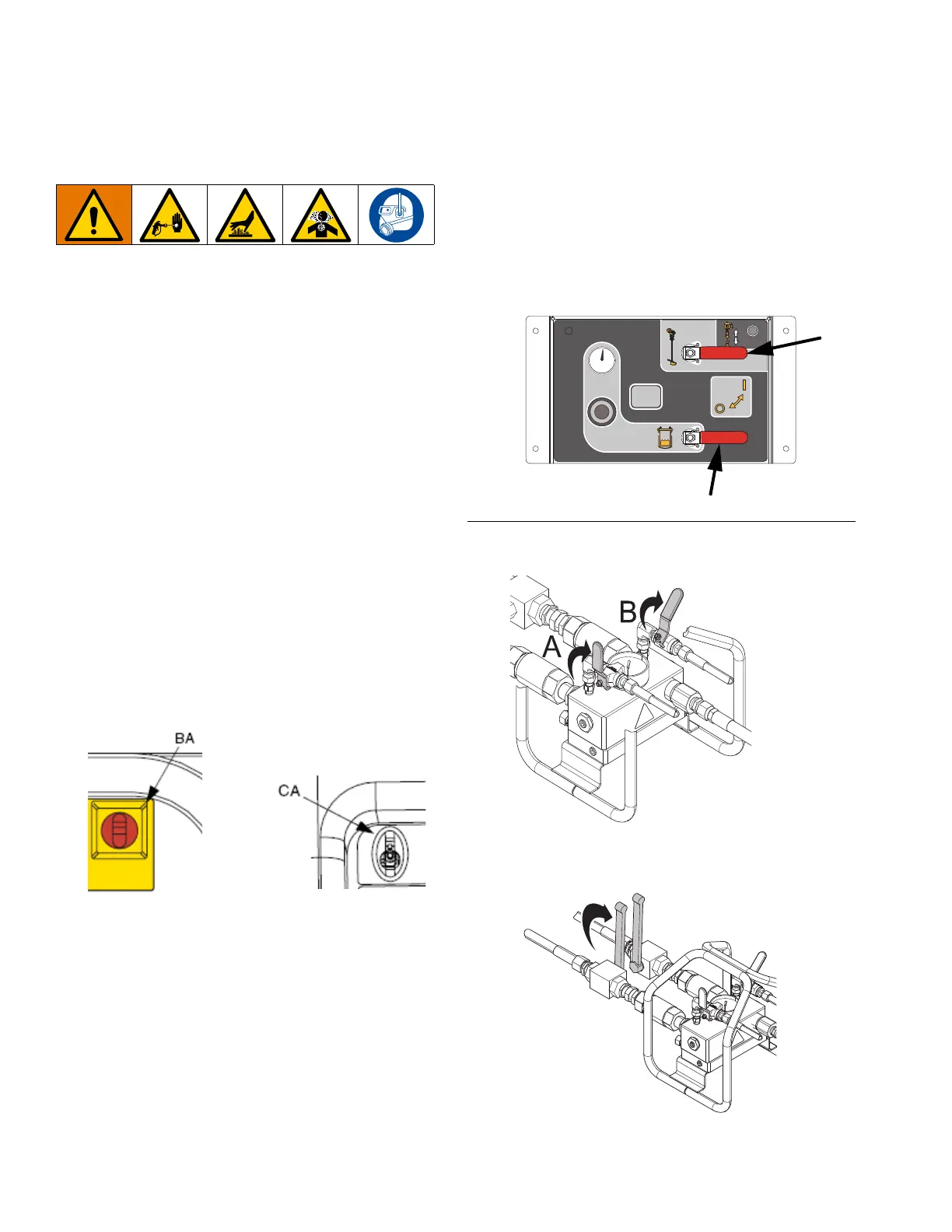 BA

CA

B

A