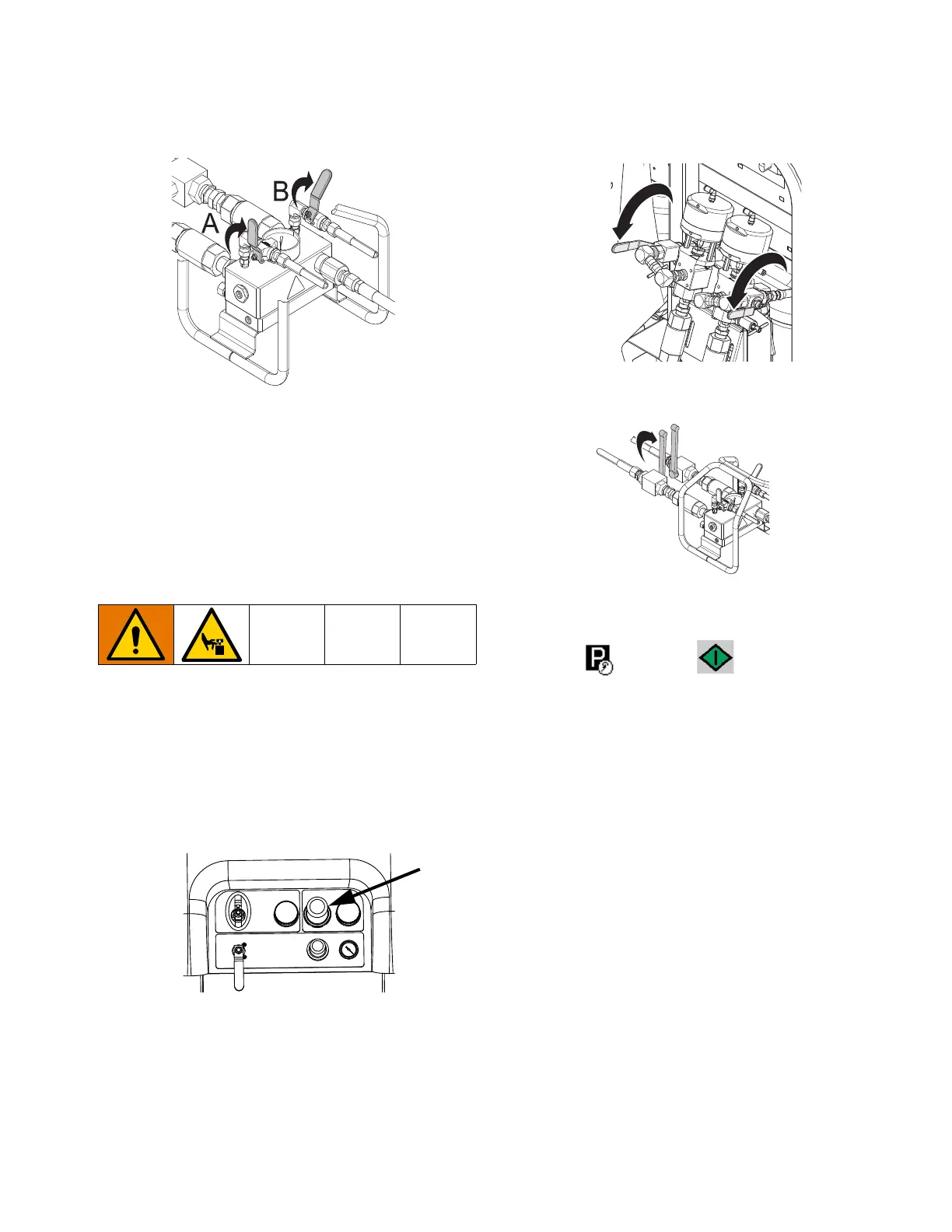 B

A