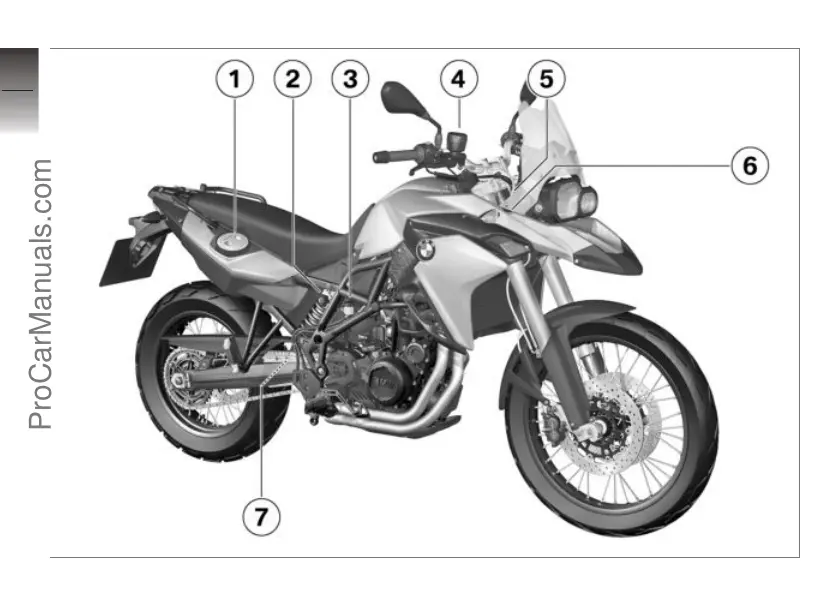 ProCarManuals.com

1
2
3
4
5
6
7