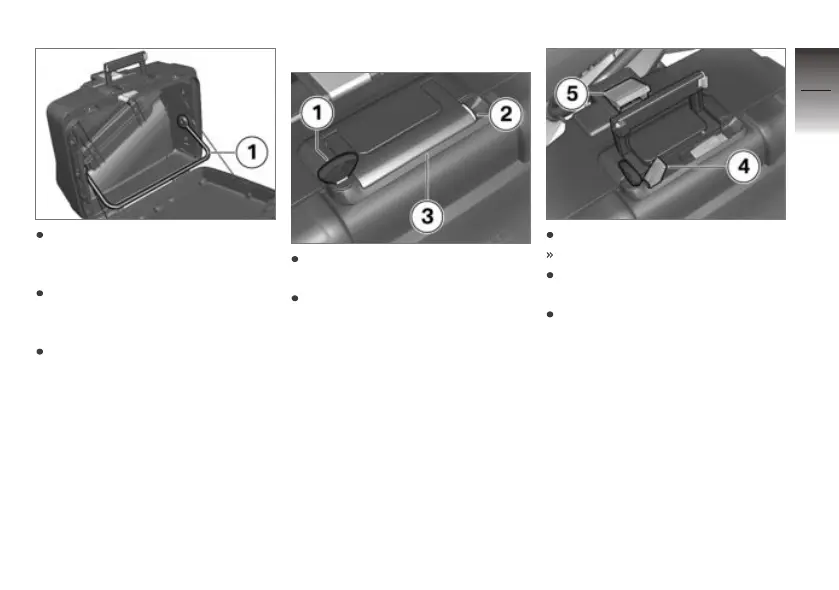 1

1

2

3

5

4

»