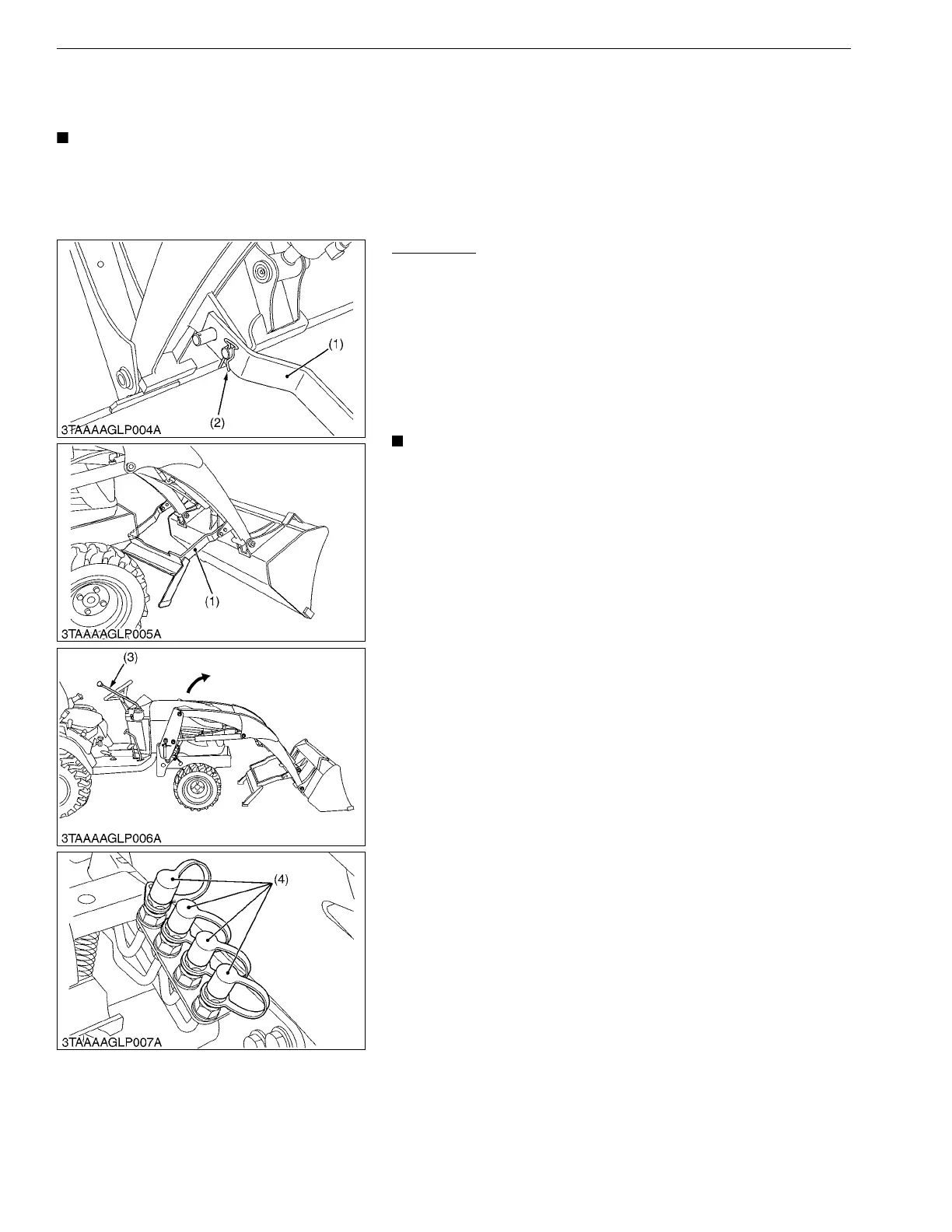 (1)

(2)

3TAAAAGLP004A

(1)

3TAAAAGLP005A

(3)

3TAAAAGLP006A

(4)

3TAAAAGLP007A