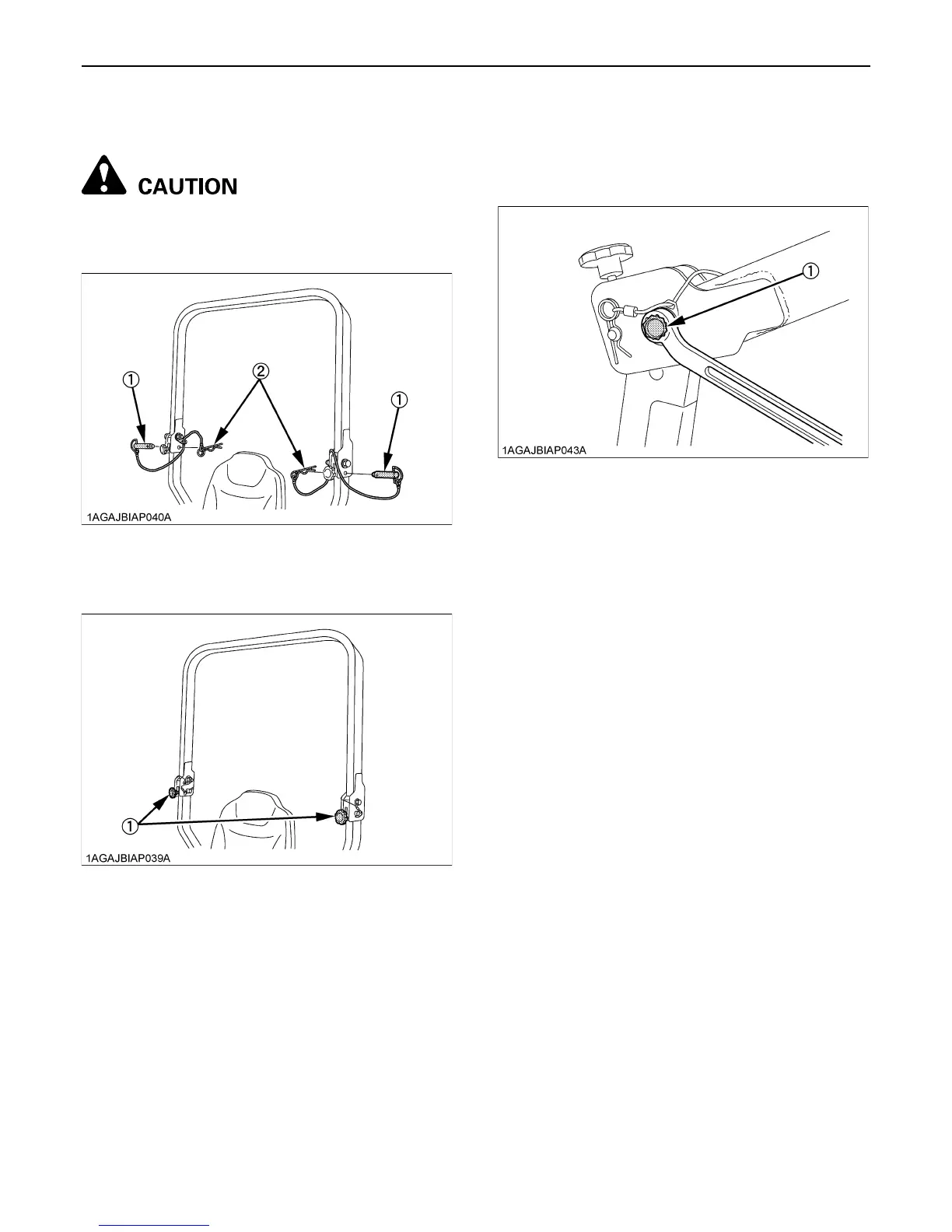 CAUTION

1
2
1
1AGAJBIAP040A

1
1AGAJBIAP039A

1
1AGAJBIAP043A