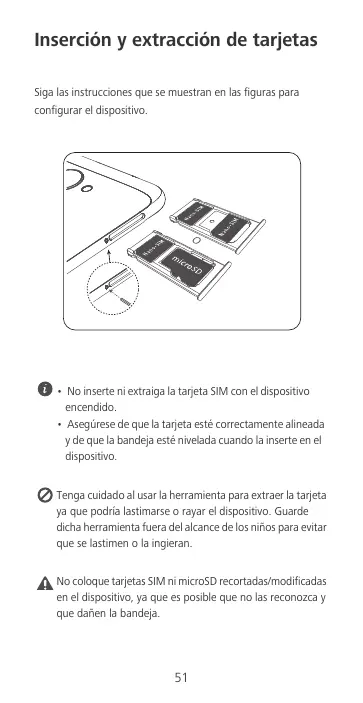 Inserción y extracción de tarjetas

Siga las instrucciones que se muestran en las figuras para configurar el dispositivo.

Nano-SIM

Nano-SIM

Nano-SIM

microSD

• No inserte ni extraiga la tarjeta SIM con el dispositivo encendido.
• Asegúrese de que la tarjeta esté correctamente alineada y de que la bandeja esté nivelada cuando la inserte en el dispositivo.

Tenga cuidado al usar la herramienta para extraer la tarjeta ya que podría lastimarse o rayar el dispositivo. Guarde dicha herramienta fuera del alcance de los niños para evitar que se lastimen o la ingieran.

No coloque tarjetas SIM ni microSD recortadas/modificadas en el dispositivo, ya que es posible que no las reconozca y que dañen la bandeja.

51