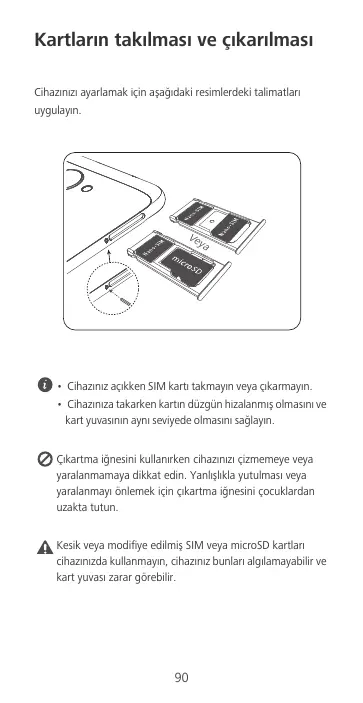 Kartların takılması ve çıkarılması

Cihazınızı ayarlamak için aşağıdaki resimlerdeki talimatları uygulayın.

Nano-SIM

Nano-SIM

Veya

Nano-SIM

microSD

• Cihazınız açıkken SIM kartı takmayın veya çıkarmayın.
• Cihazınıza takarken kartın düzgün hizalanmış olmasını ve kart yuvasının aynı seviyede olmasını sağlayın.

Çıkartma iğnesini kullanırken cihazınızı çizmemeye veya yaralanmamaya dikkat edin. Yanlışlıkla yutulması veya yaralanmayı önlemek için çıkartma iğnesini çocuklardan uzakta tutun.

Kesik veya modifiye edilmiş SIM veya microSD kartları cihazınızda kullanmayın, cihazınız bunları algılamayabilir ve kart yuvası zarar görebilir.

90