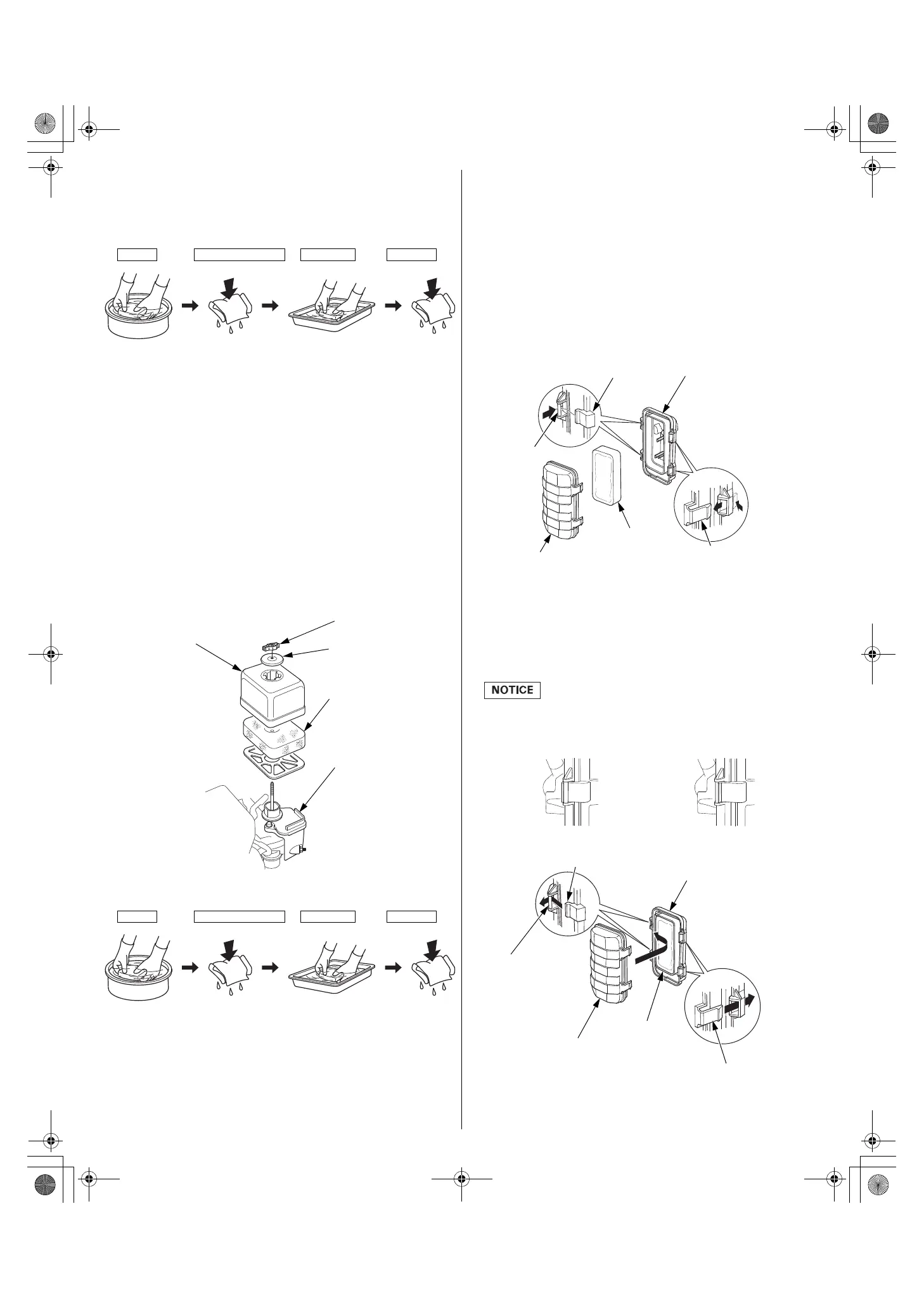 NOTICE