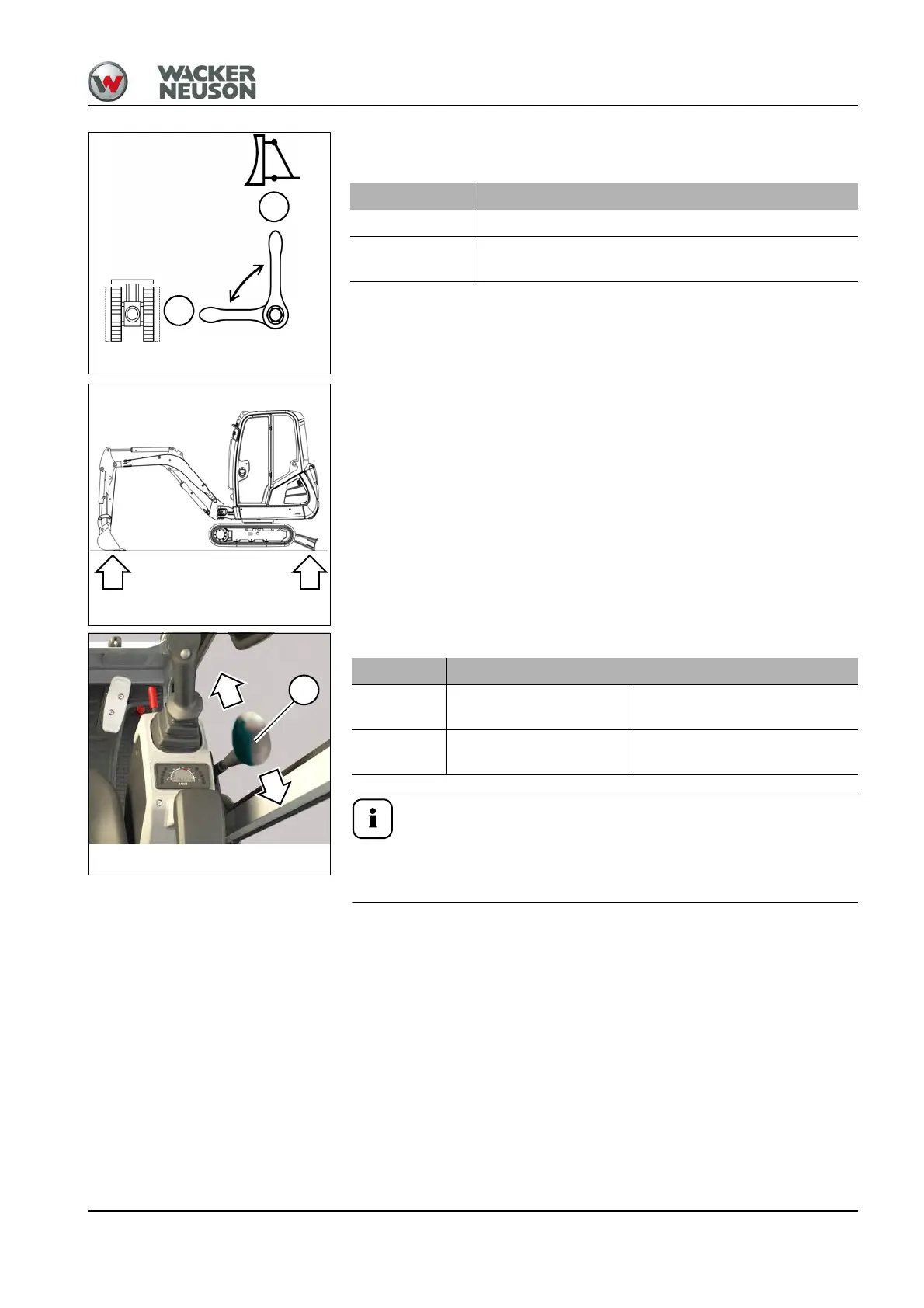 WACKER NEUSON