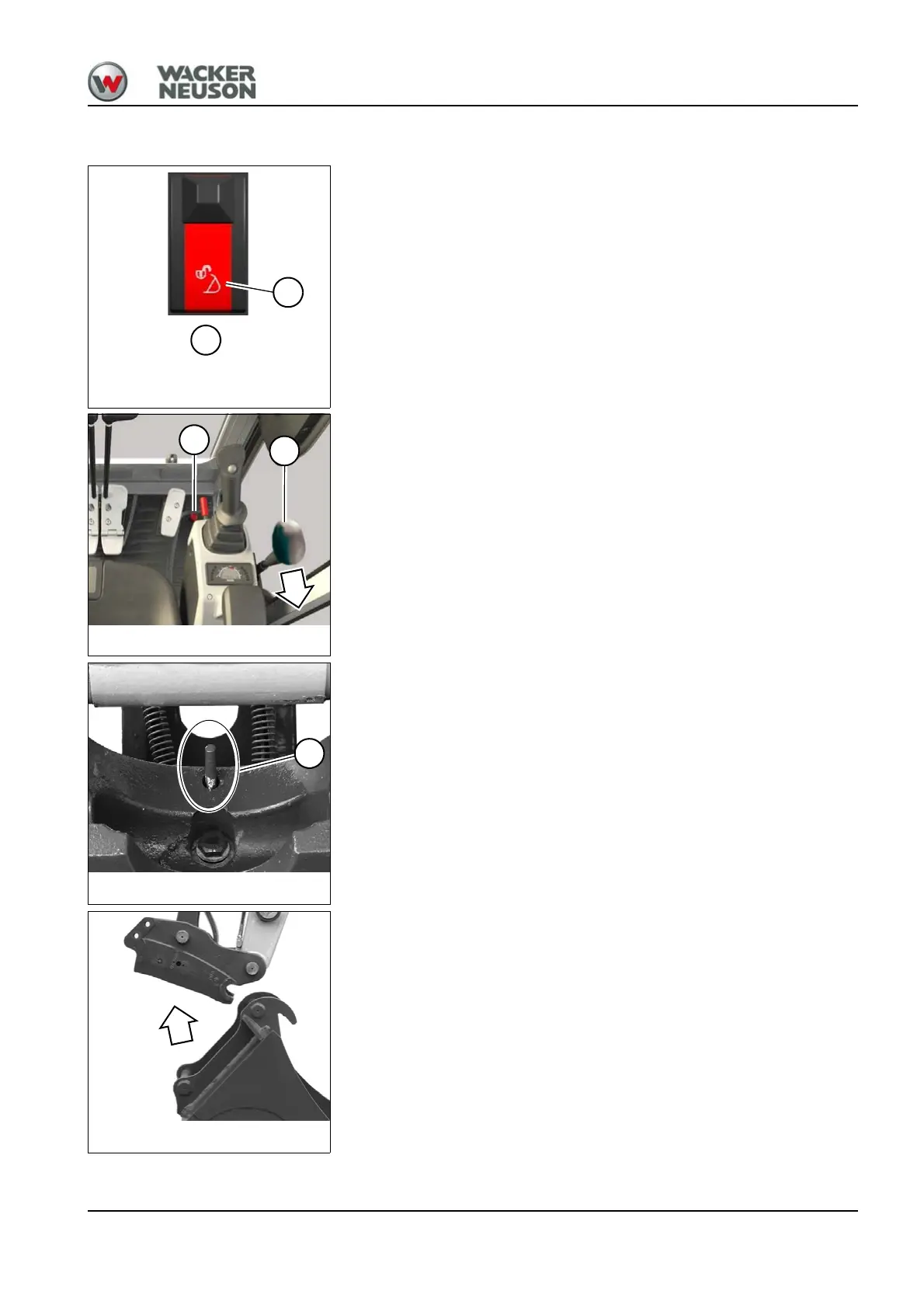 WACKER NEUSON