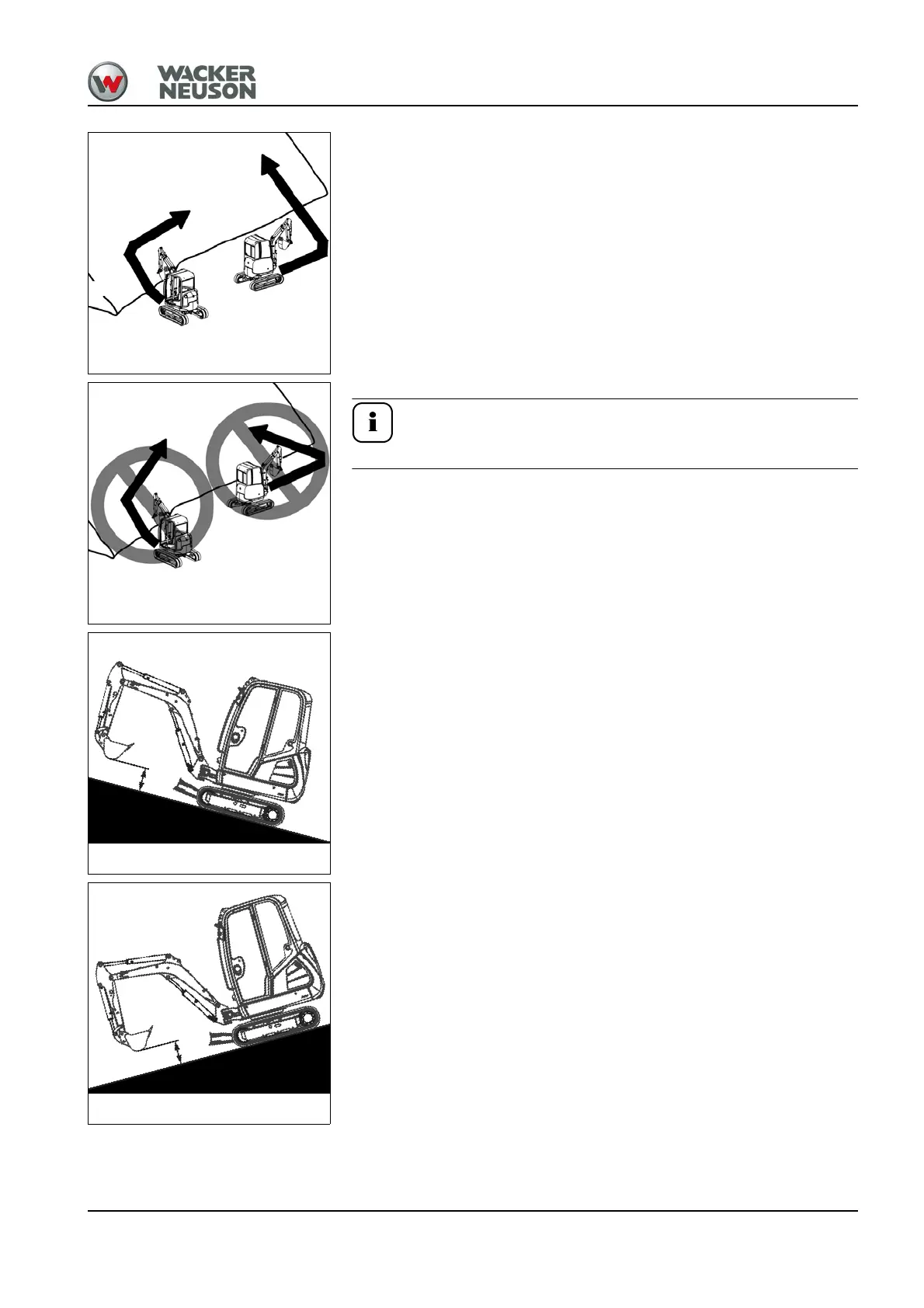 WACKER NEUSON