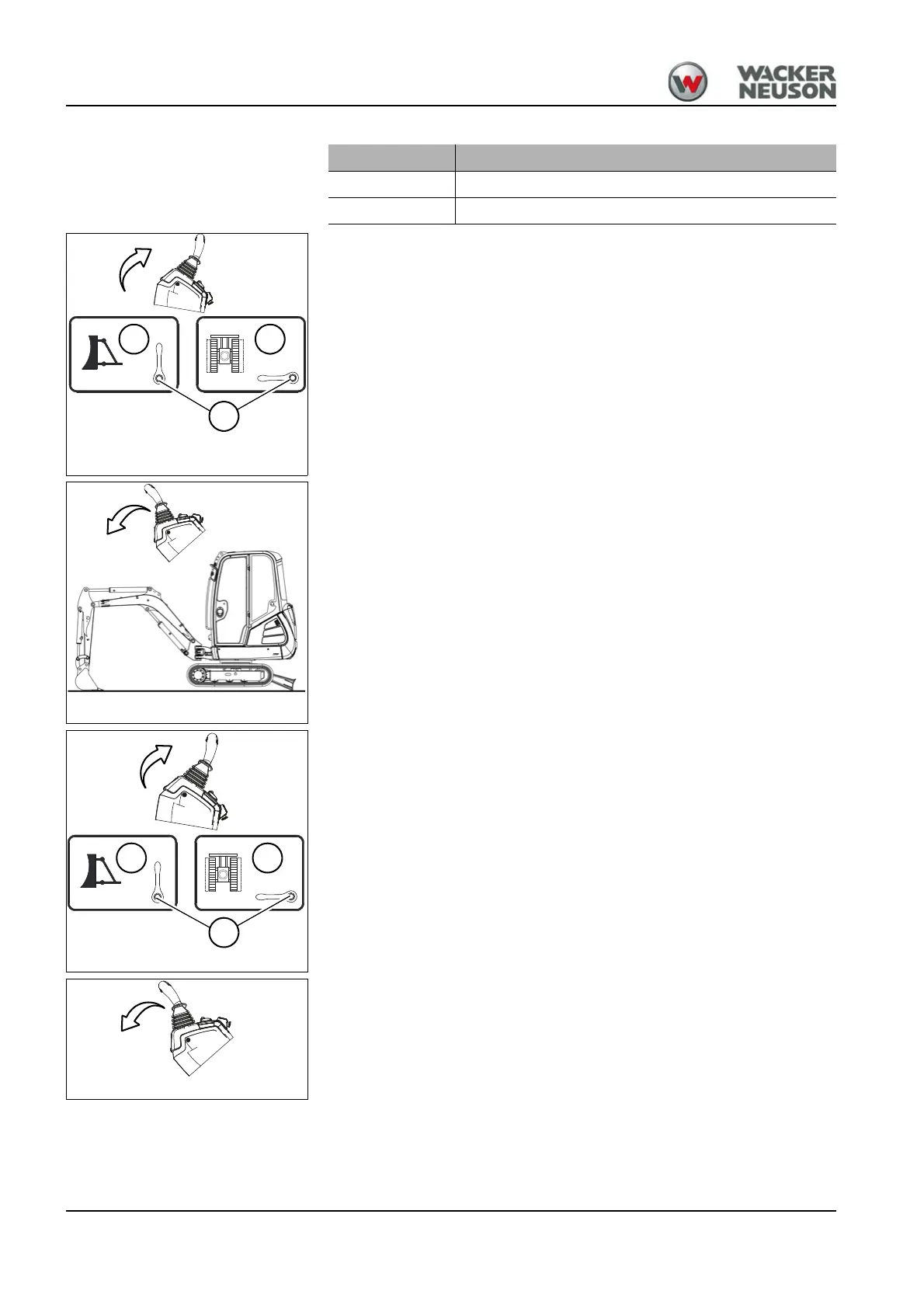 WACKER NEUSON