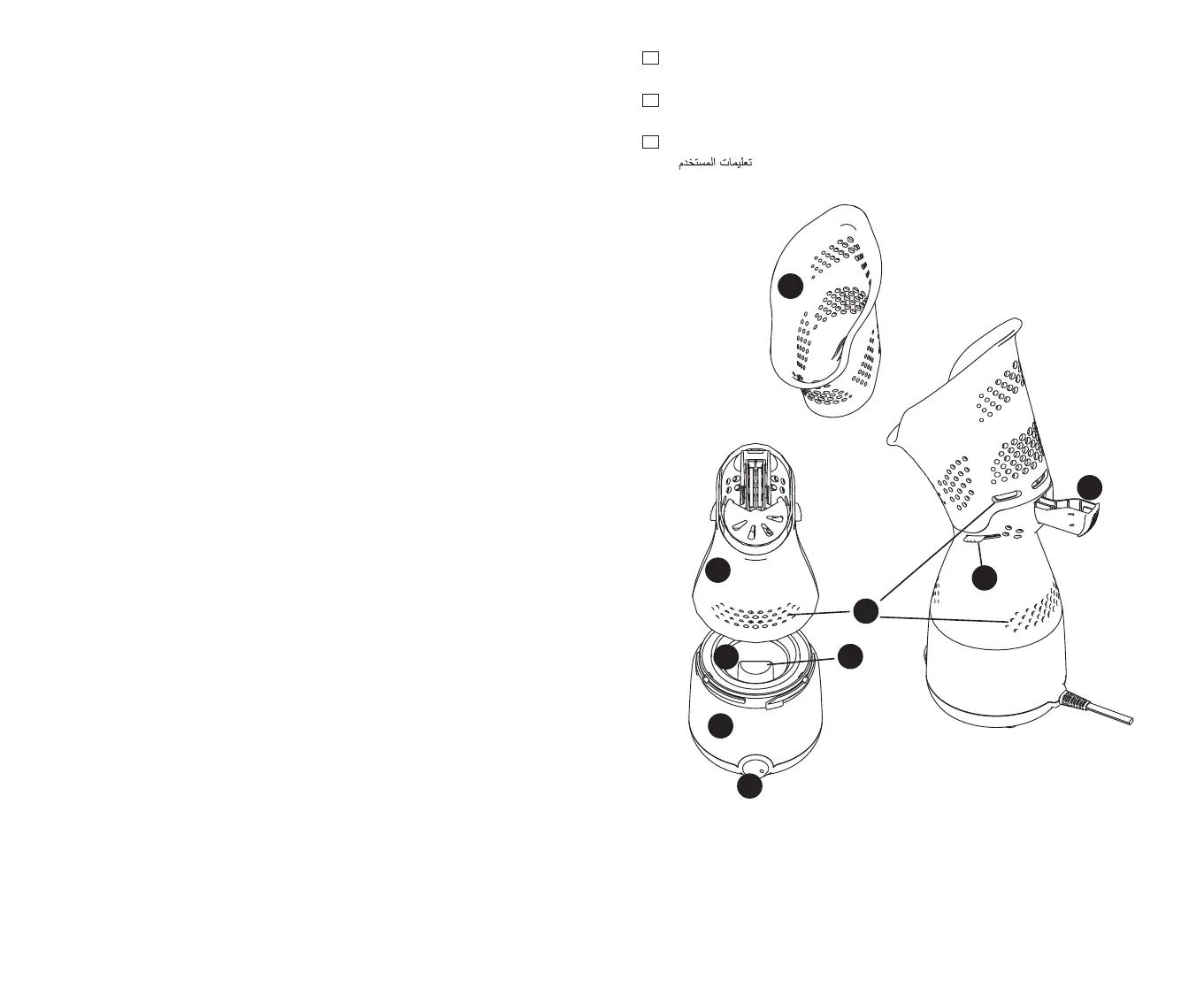 تعليمات المستخدم