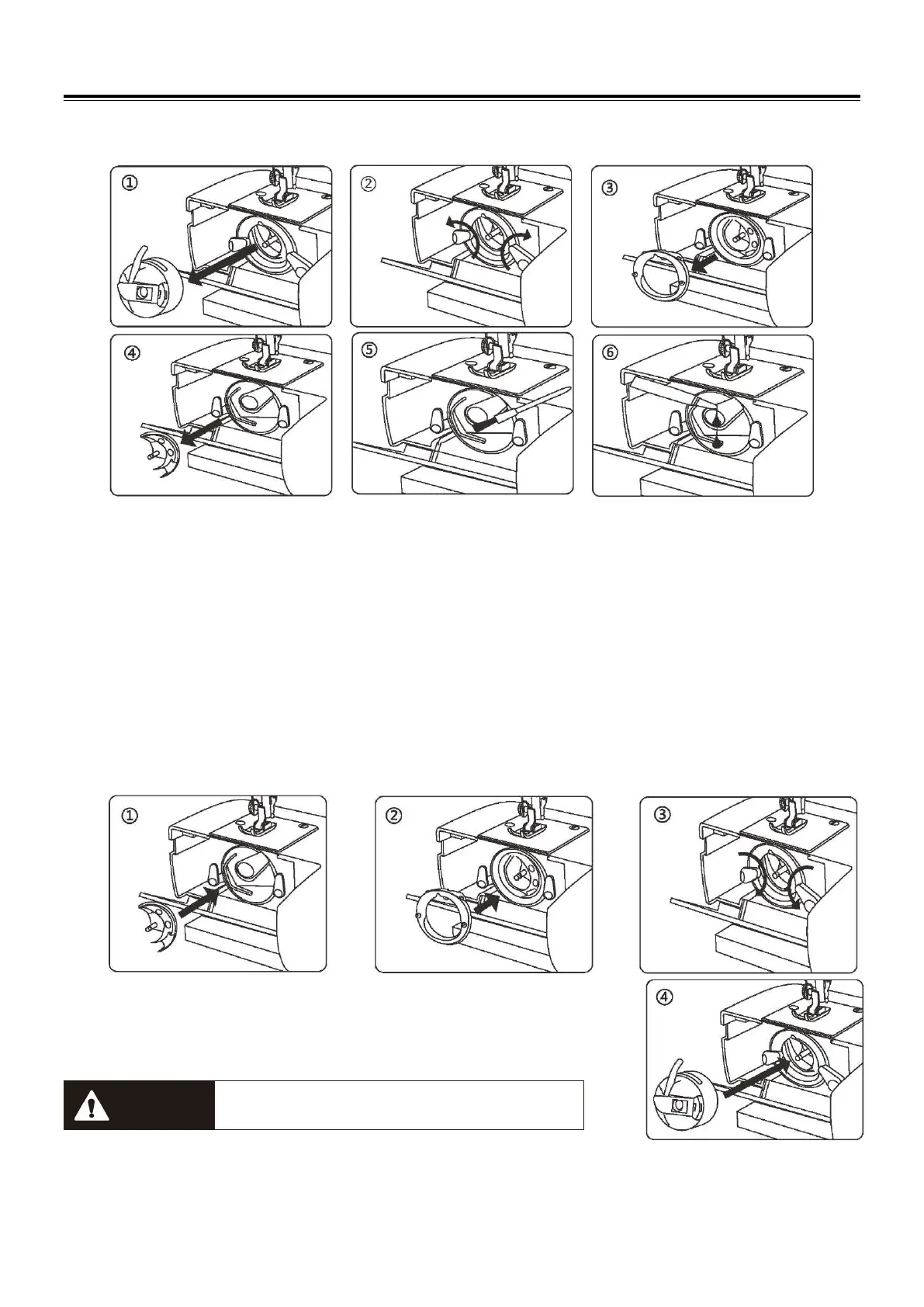 ①

②

③

④

⑤

⑥

①

②

③

④