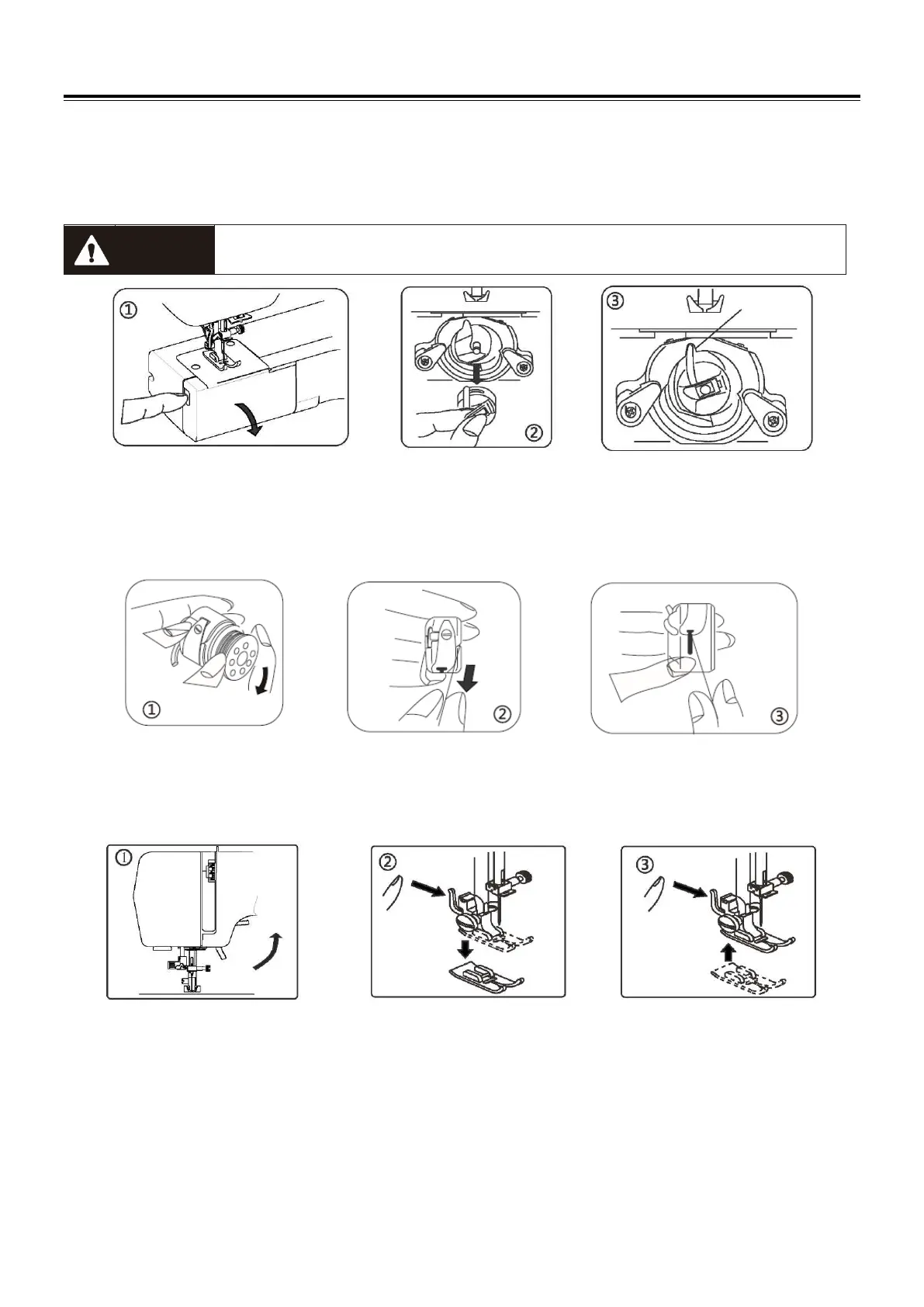 ①

②

③

①

②

③

①

②

③