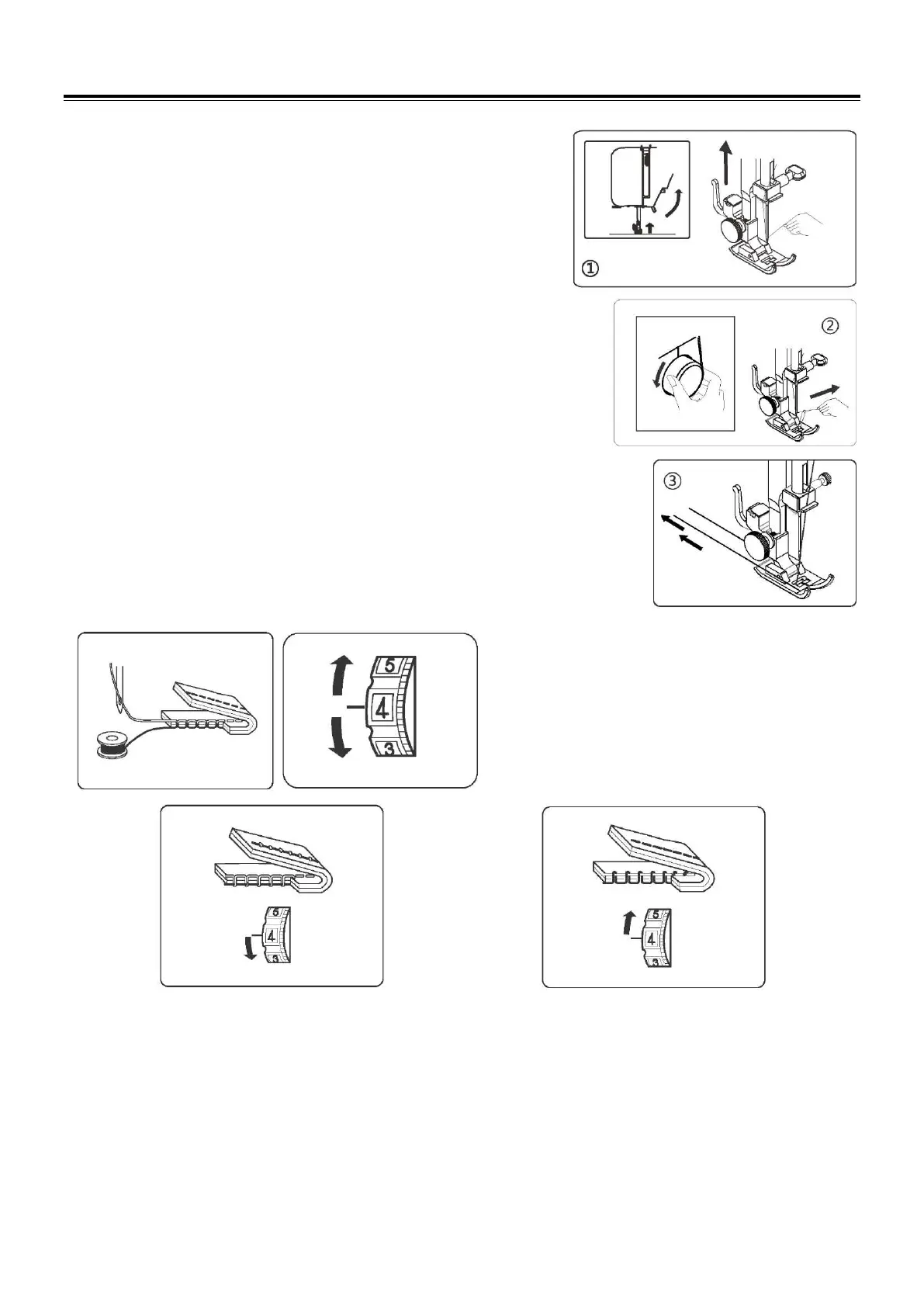 ①

②

③

5
4
3

5
4
3

5
4
3