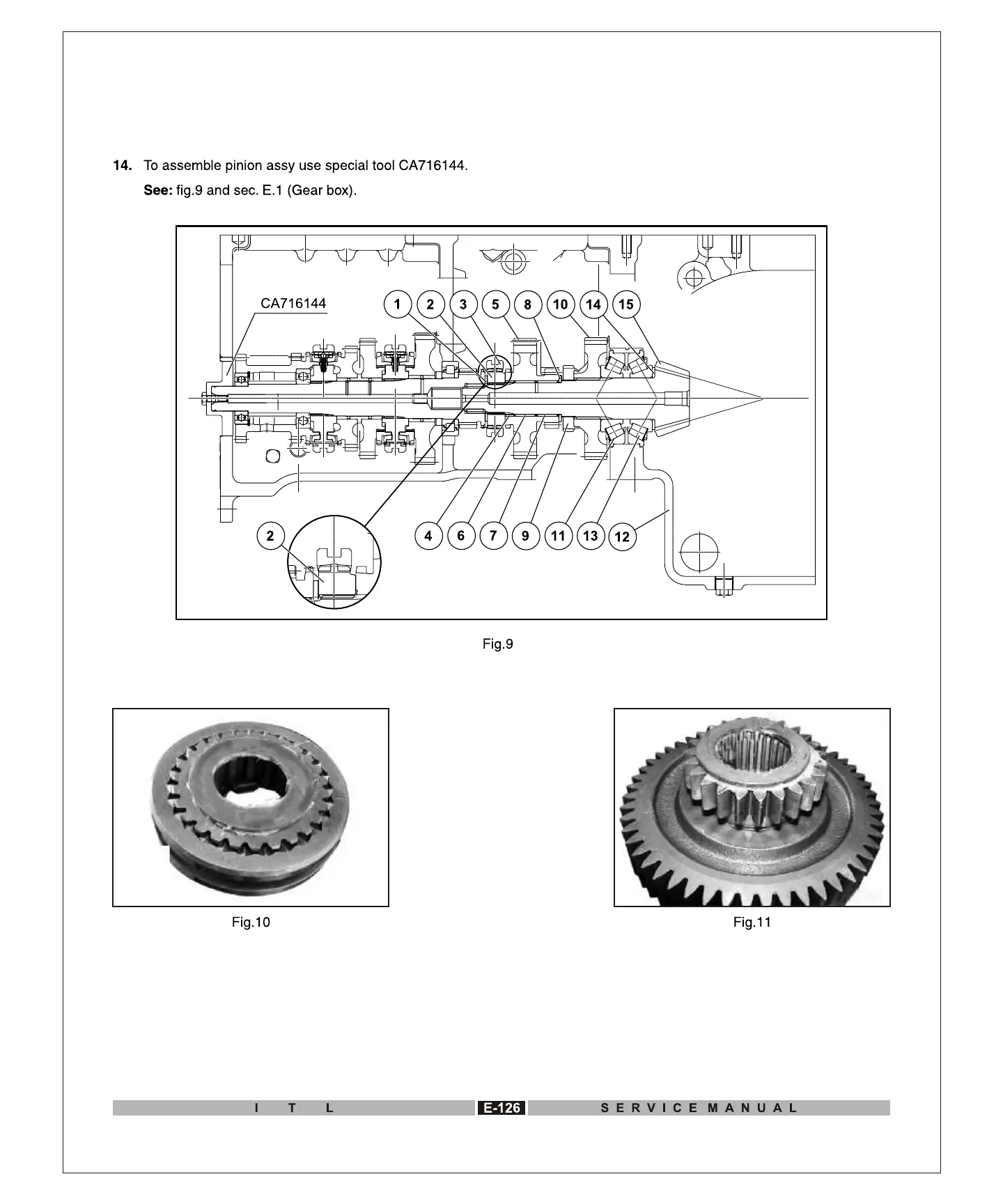 14. To assemble pinion assy use special tool CA716144.

See: fig.9 and sec. E.1 (Gear box).

CA716144

1 2 3 5 8 10 14 15

2

4 6 7 9 11 13 12

Fig.9

Fig.10

Fig.11

I T L E-126 SERVICE MANUAL