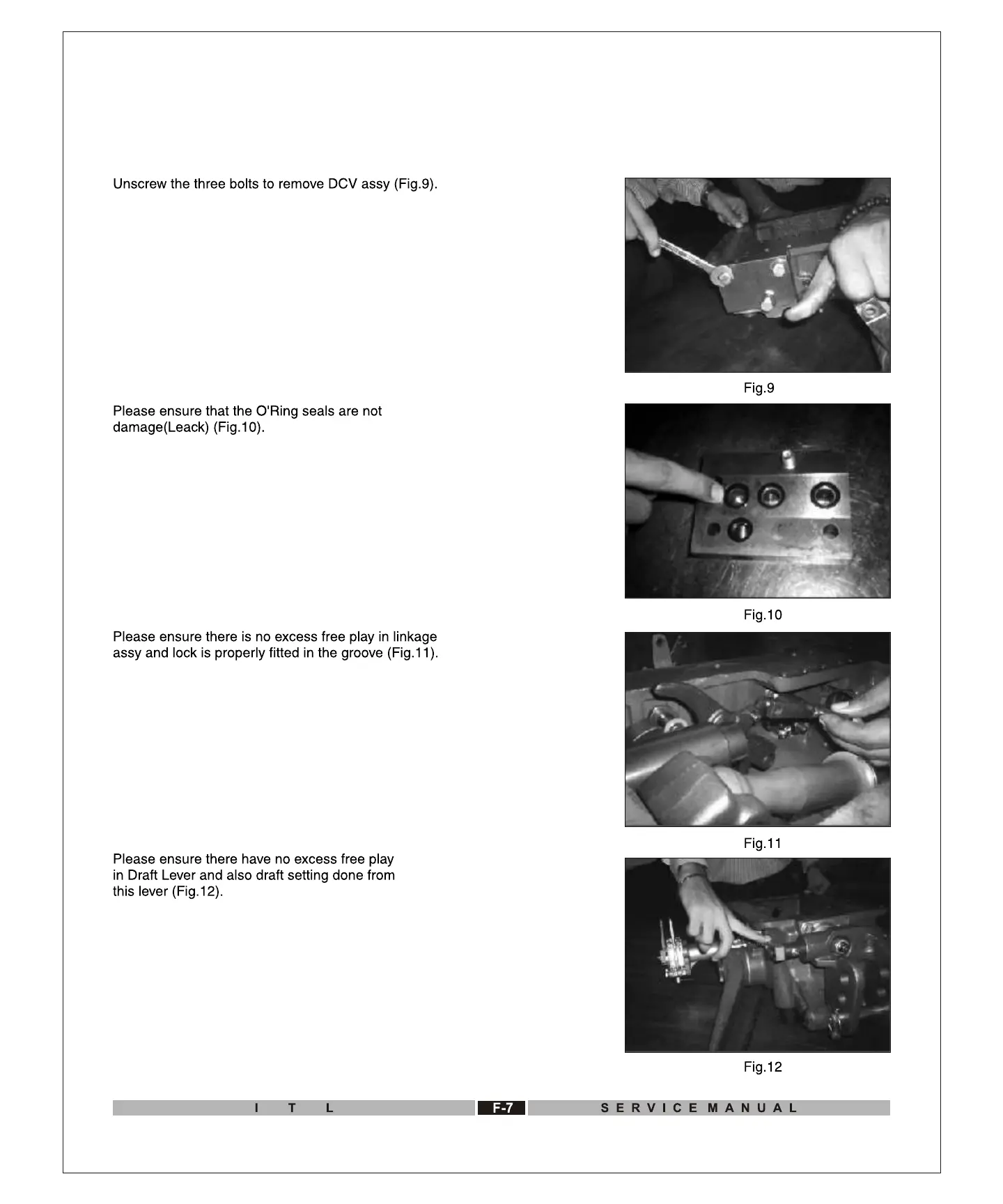 Unscrew the three bolts to remove DCV assy (Fig.9).

Fig.9

Please ensure that the O'Ring seals are not damage(Leack) (Fig.10).

Fig.10

Please ensure there is no excess free play in linkage assy and lock is properly fitted in the groove (Fig.11).

Fig.11

Please ensure there have no excess free play in Draft Lever and also draft setting done from this lever (Fig.12).

Fig.12

I T L F-7 SERVICE MANUAL