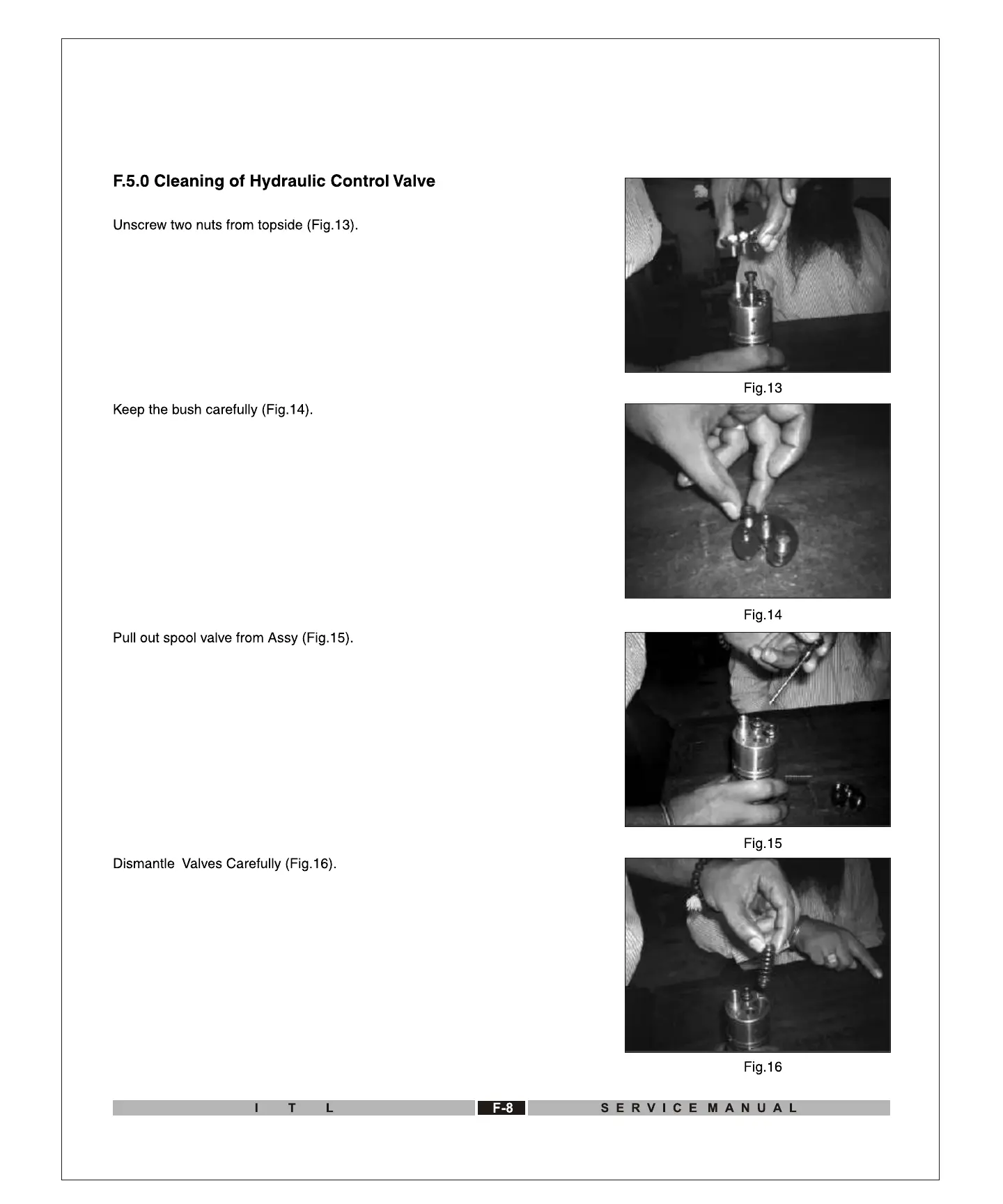 F.5.0 Cleaning of Hydraulic Control Valve

Unscrew two nuts from topside (Fig.13).

Fig.13

Keep the bush carefully (Fig.14).

Fig.14

Pull out spool valve from Assy (Fig.15).

Fig.15

Dismantle Valves Carefully (Fig.16).

Fig.16

I T L F-8 SERVICE MANUAL