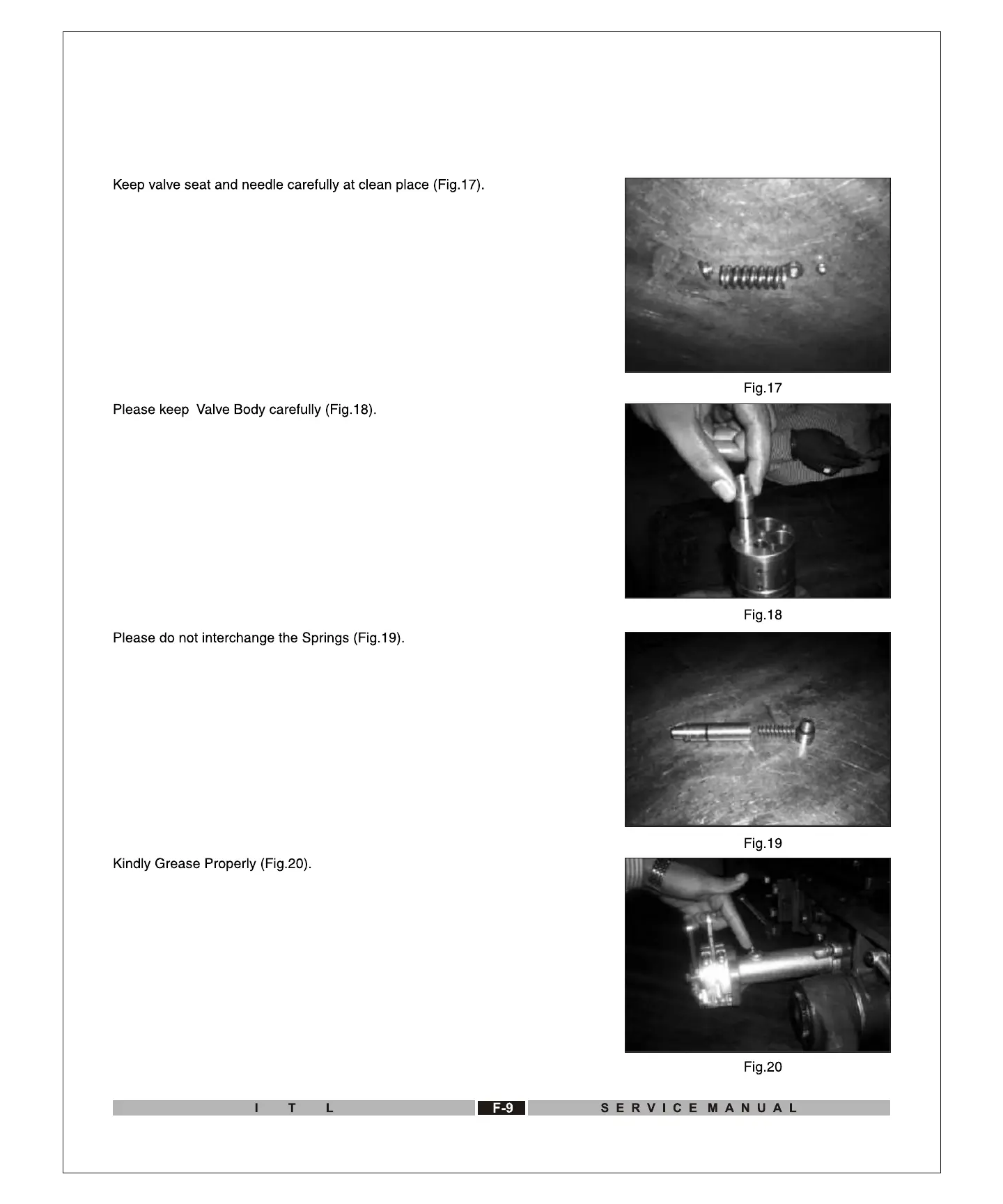 Keep valve seat and needle carefully at clean place (Fig.17).

Fig.17

Please keep Valve Body carefully (Fig.18).

Fig.18

Please do not interchange the Springs (Fig.19).

Fig.19

Kindly Grease Properly (Fig.20).

Fig.20

I T L F-9 SERVICE MANUAL