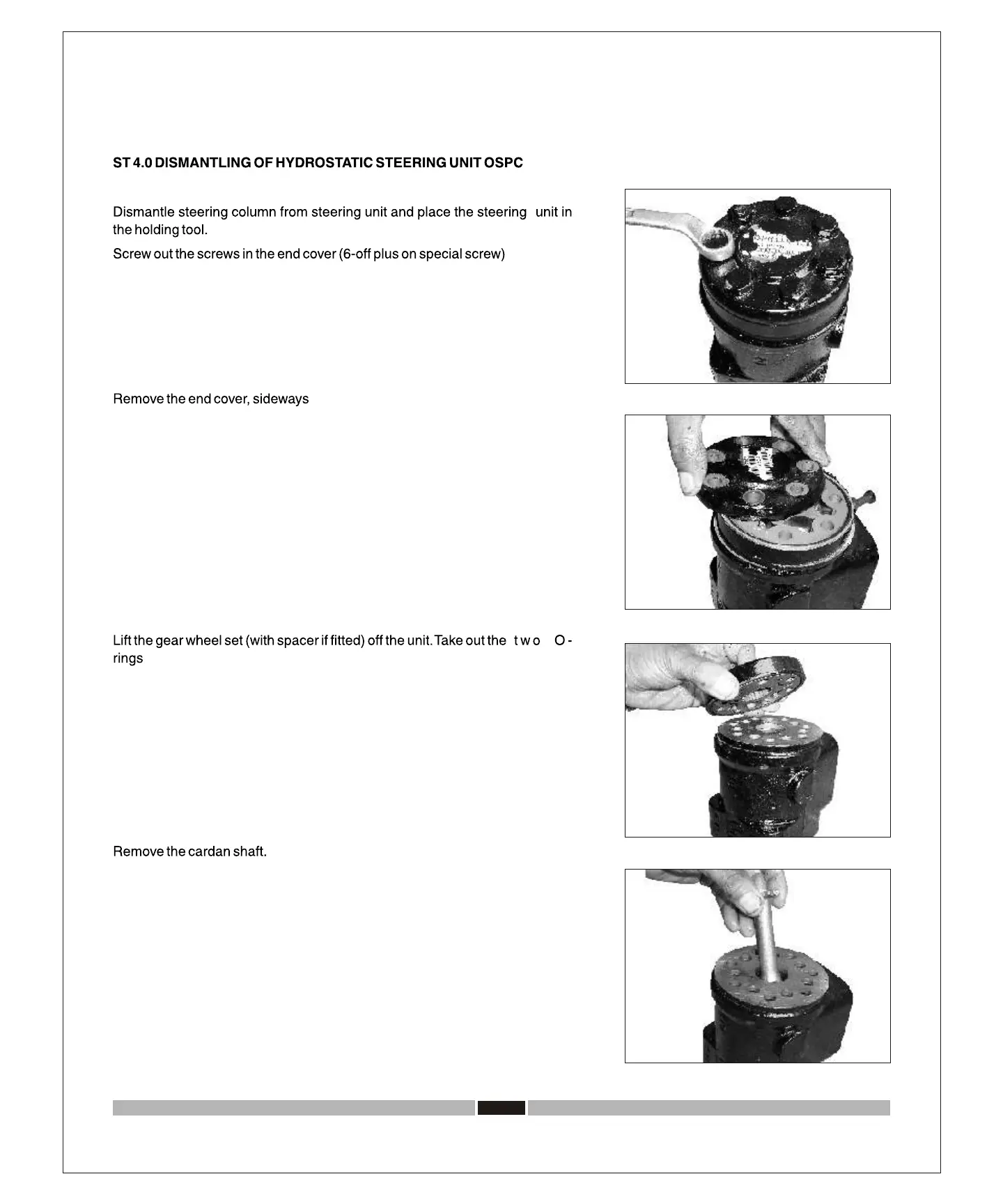 ST 4.0 DISMANTLING OF HYDROSTATIC STEERING UNIT OSPC

Dismantle steering column from steering unit and place the steering unit in the holding tool.

Screw out the screws in the end cover (6-off plus on special screw)

Remove the end cover, sideways

Lift the gear wheel set (with spacer if fitted) off the unit. Take out the two O-rings

Remove the cardan shaft.