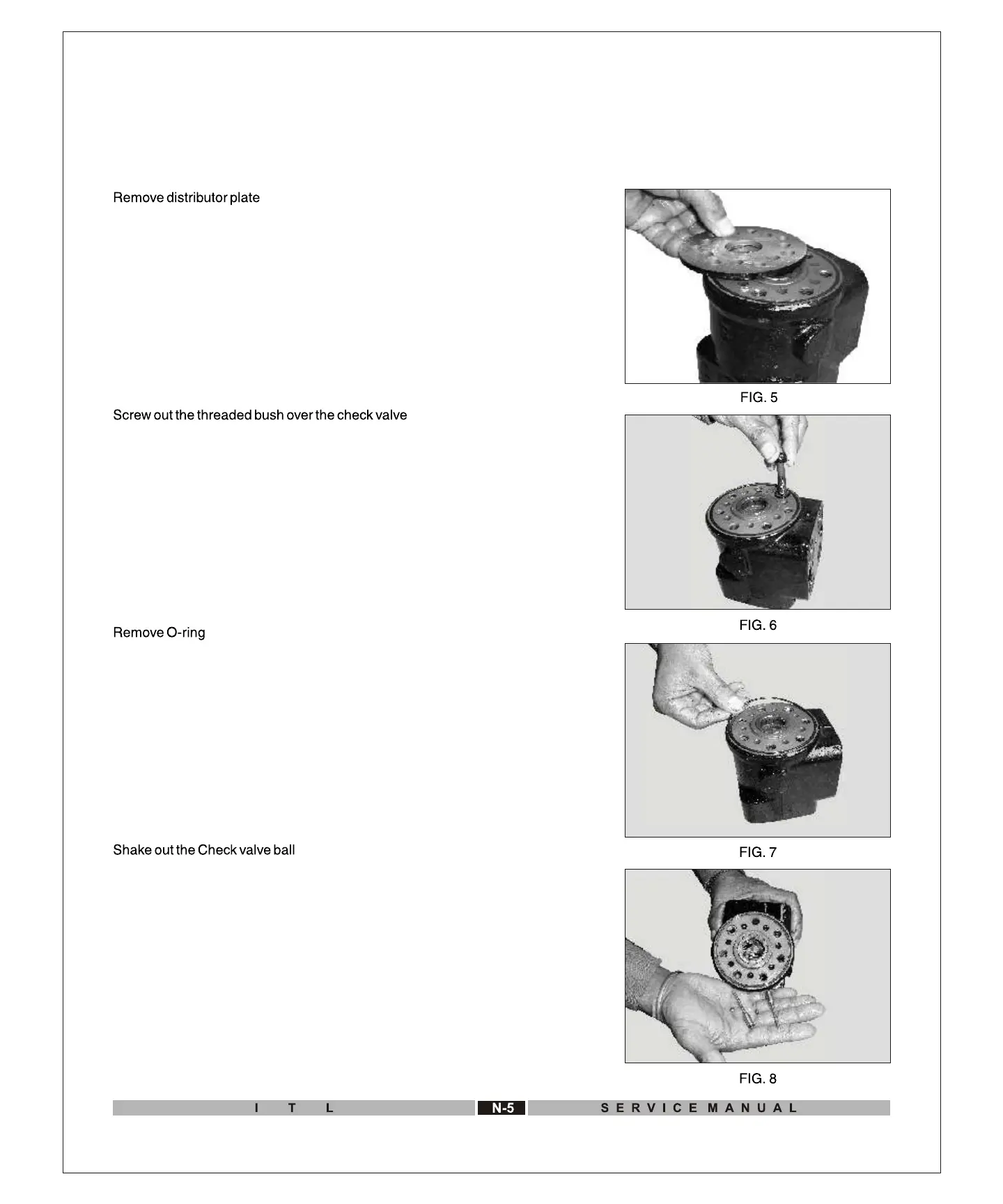 Remove distributor plate

FIG. 5

Screw out the threaded bush over the check valve

FIG. 6

Remove O-ring

FIG. 7

Shake out the Check valve ball

FIG. 8

I T L N-5 SERVICE MANUAL