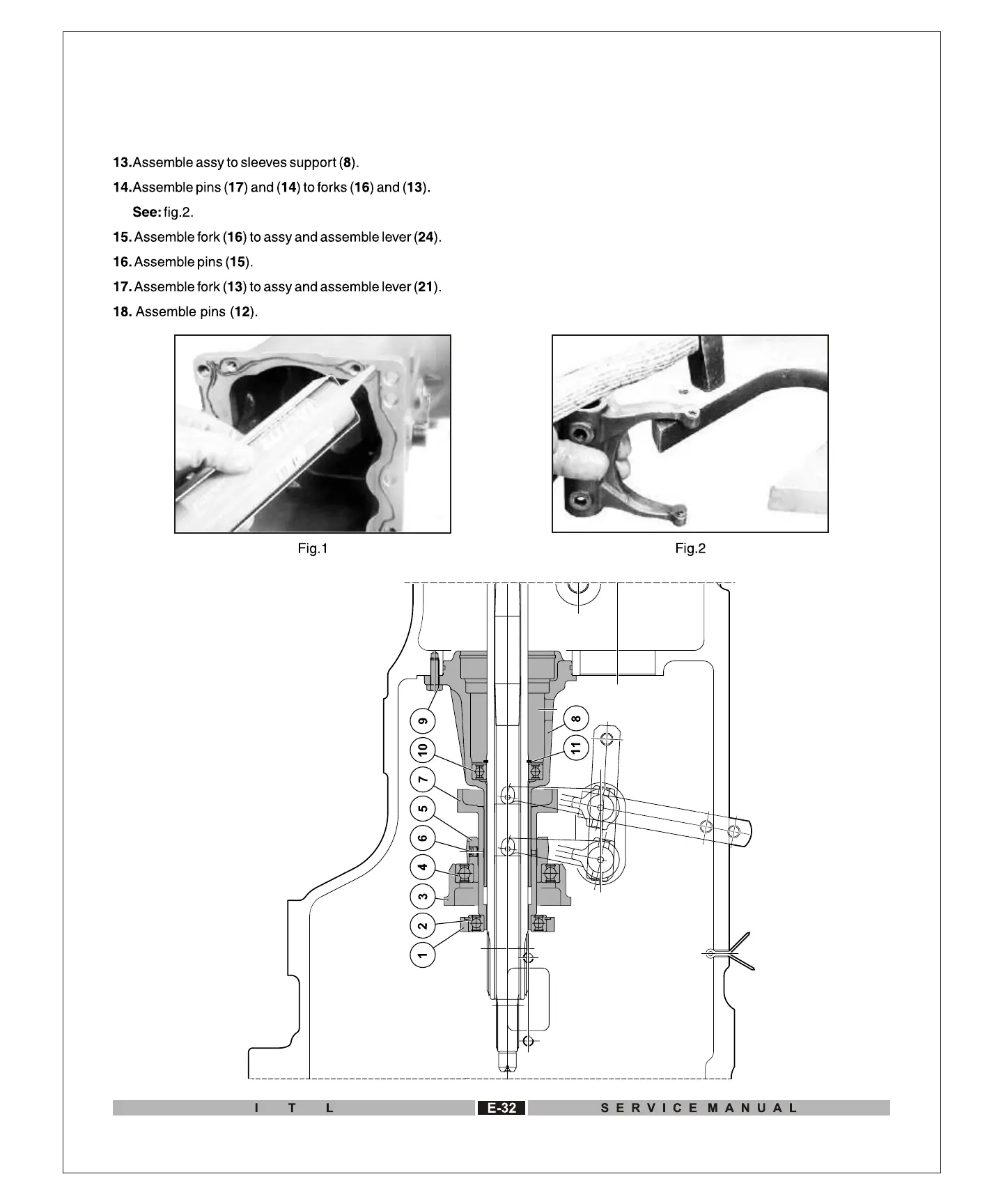 13.Assemble assy to sleeves support (8).

14.Assemble pins (17) and (14) to forks (16) and (13).

See: fig.2.

15. Assemble fork (16) to assy and assemble lever (24).

16. Assemble pins (15).

17. Assemble fork (13) to assy and assemble lever (21).

18. Assemble pins (12).

Fig.1

Fig.2

9
10
7
5
6
4
3
2
1
8
11

I T L

E-32

SERVICE MANUAL