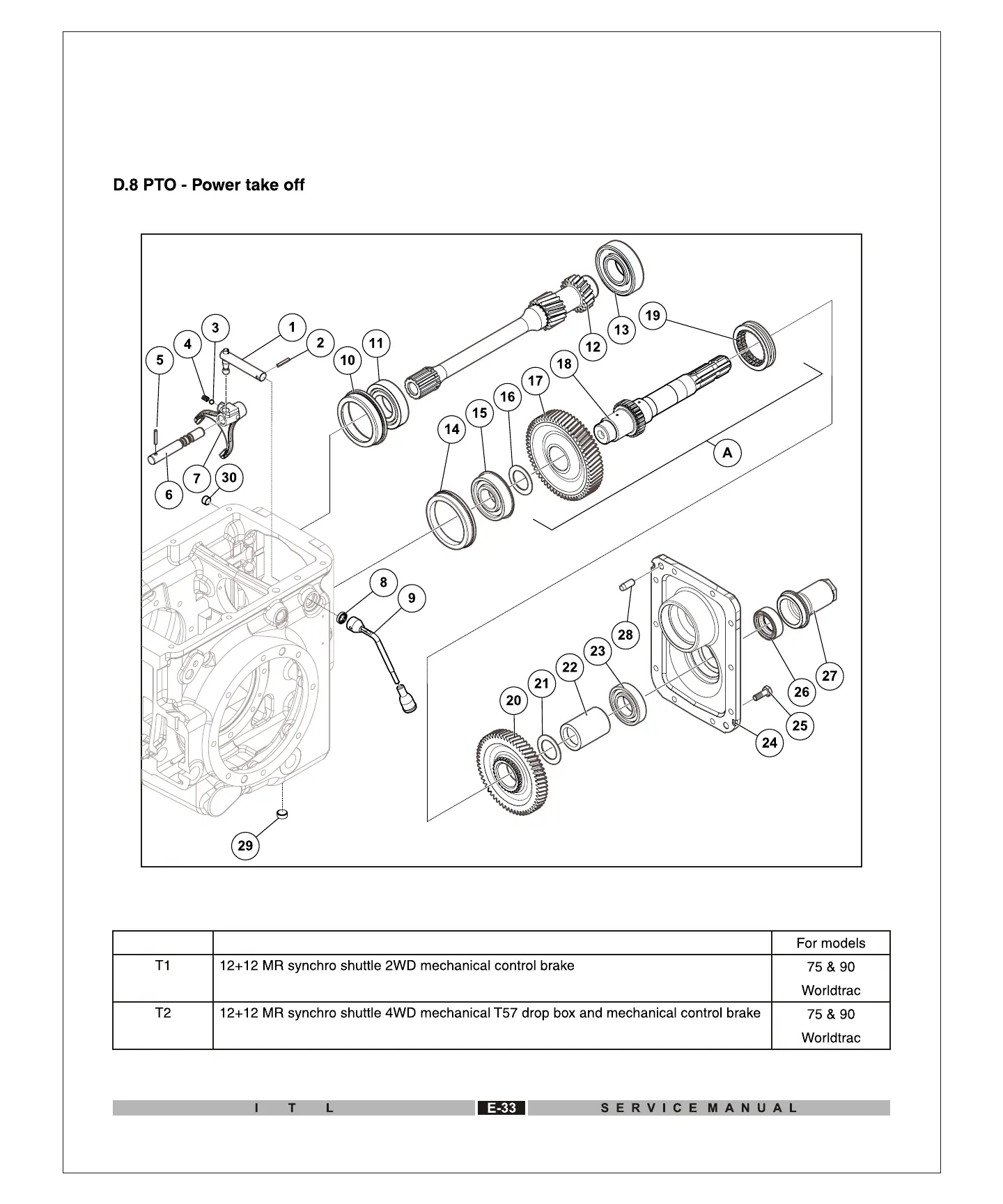 D.8 PTO - Power take off

3 1 4 2 5 11 10 19 13 12 18 17 16 15 14 A 7 30 6 8 9 28 23 22 21 20 27 26 25 24 29

| | | For models |
|---|---|---|
| T1 | 12+12 MR synchro shuttle 2WD mechanical control brake | 75 & 90 Worldtrac |
| T2 | 12+12 MR synchro shuttle 4WD mechanical T57 drop box and mechanical control brake | 75 & 90 Worldtrac |

I T L E-33 SERVICE MANUAL