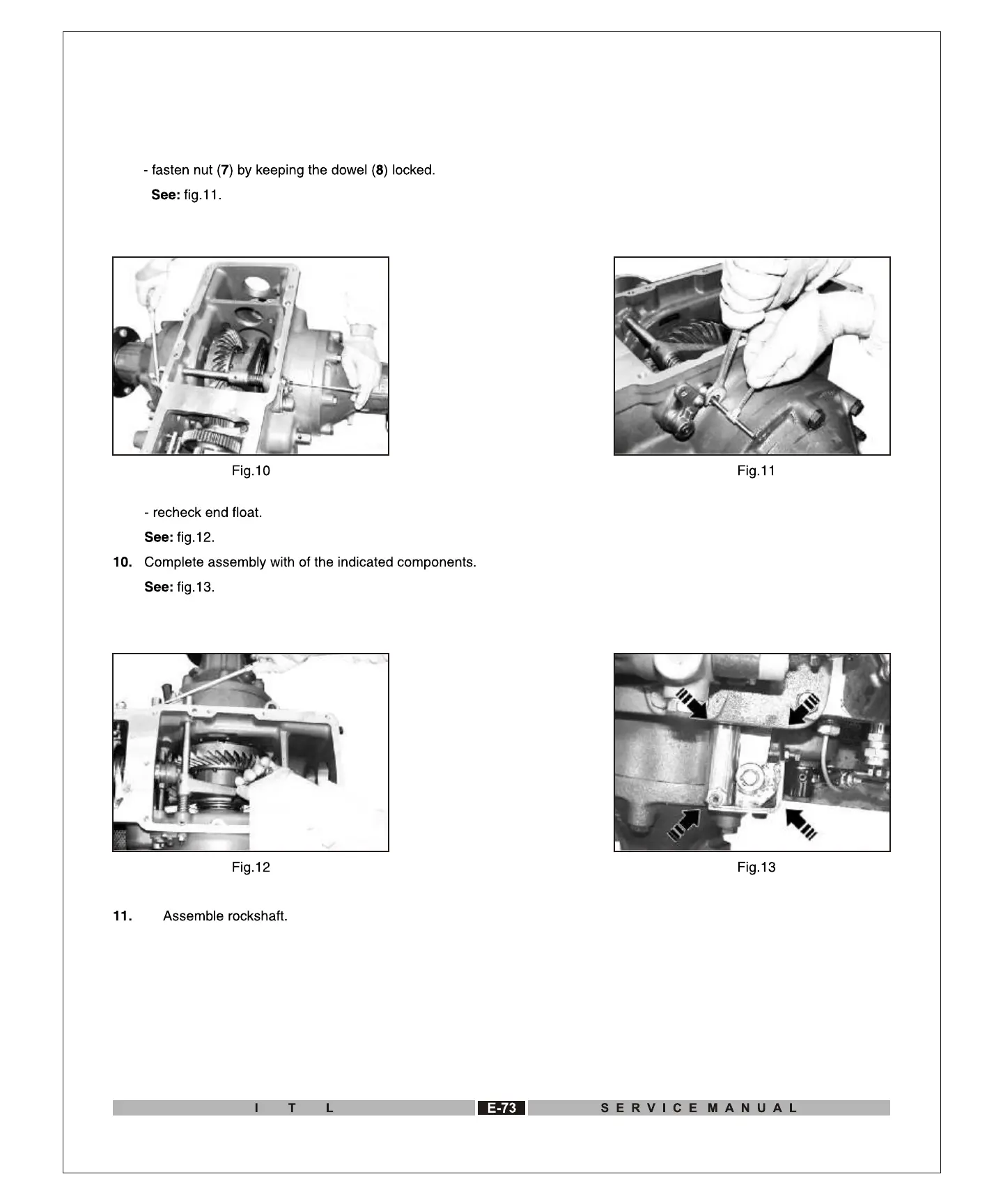 - fasten nut (7) by keeping the dowel (8) locked.

See: fig.11.

Fig.10

Fig.11

- recheck end float.

See: fig.12.

10. Complete assembly with of the indicated components.

See: fig.13.

Fig.12

Fig.13

11. Assemble rockshaft.

I T L E-73 SERVICE MANUAL