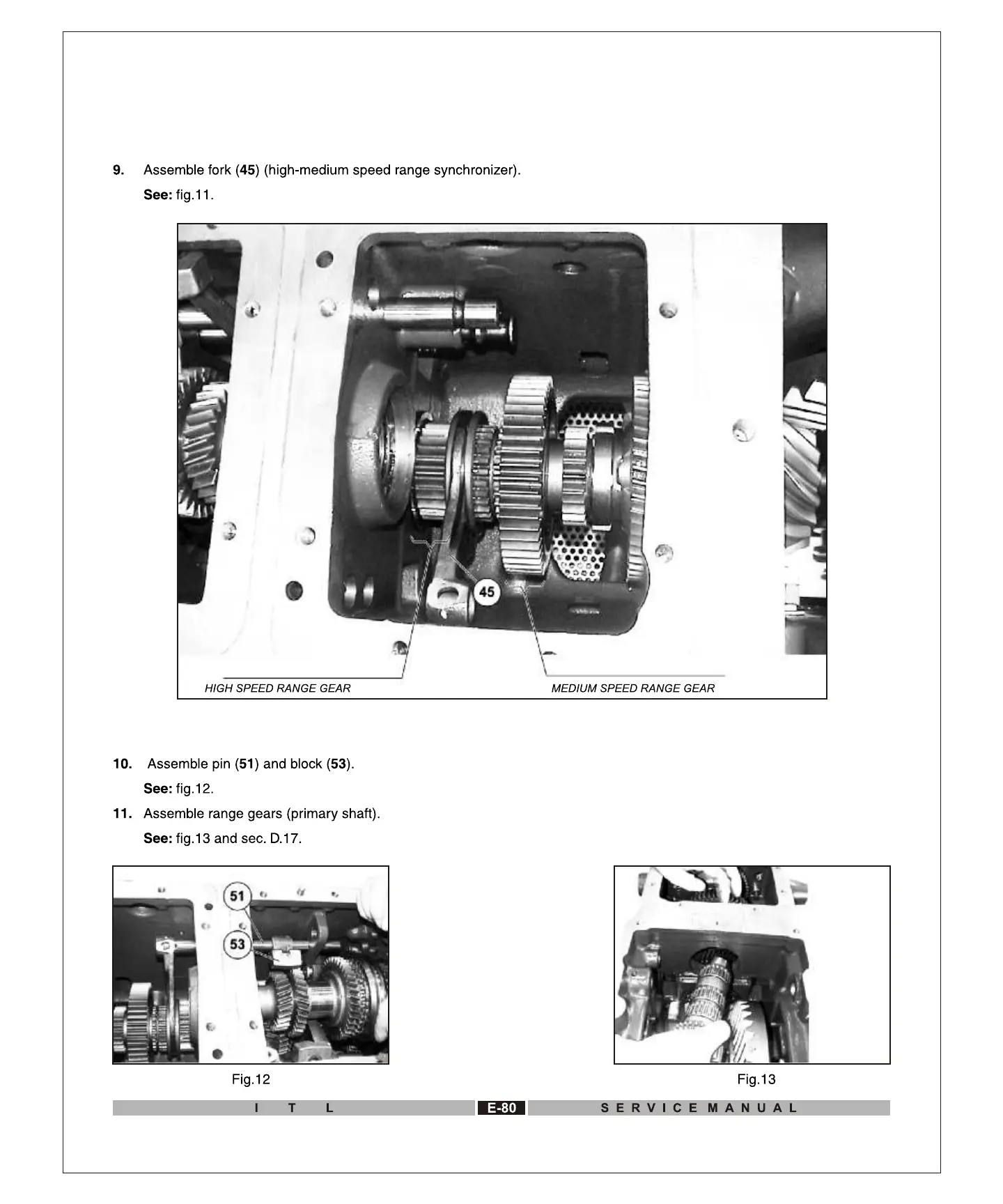 9. Assemble fork (45) (high-medium speed range synchronizer).

See: fig.11.

45

HIGH SPEED RANGE GEAR

MEDIUM SPEED RANGE GEAR

10. Assemble pin (51) and block (53).

See: fig.12.

11. Assemble range gears (primary shaft).

See: fig.13 and sec. D.17.

51

53

Fig.12

Fig.13

I T L

E-80

SERVICE MANUAL