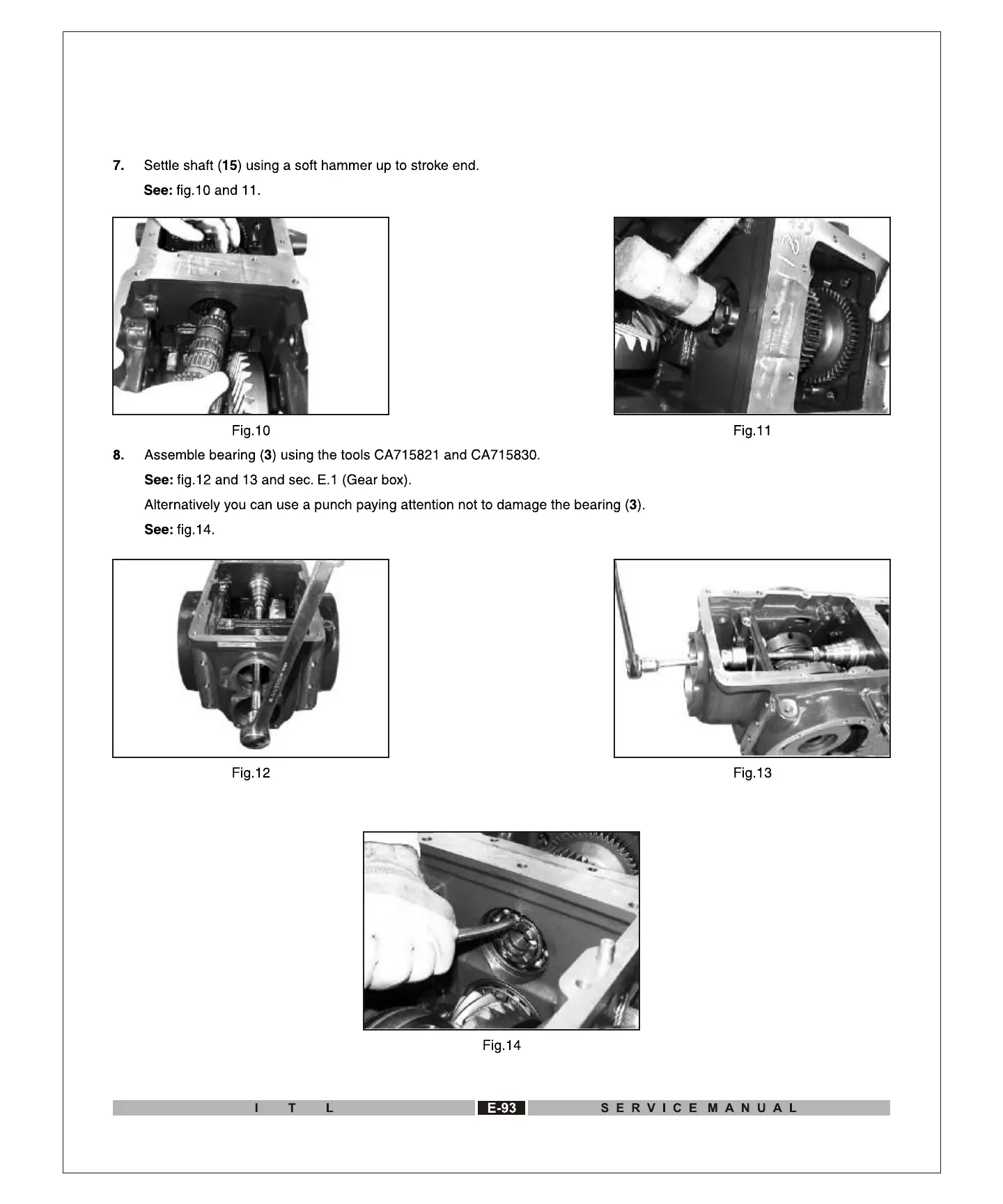 7. Settle shaft (15) using a soft hammer up to stroke end.

See: fig.10 and 11.

Fig.10

Fig.11

8. Assemble bearing (3) using the tools CA715821 and CA715830.

See: fig.12 and 13 and sec. E.1 (Gear box).

Alternatively you can use a punch paying attention not to damage the bearing (3).

See: fig.14.

Fig.12

Fig.13

Fig.14

I T L E-93 SERVICE MANUAL