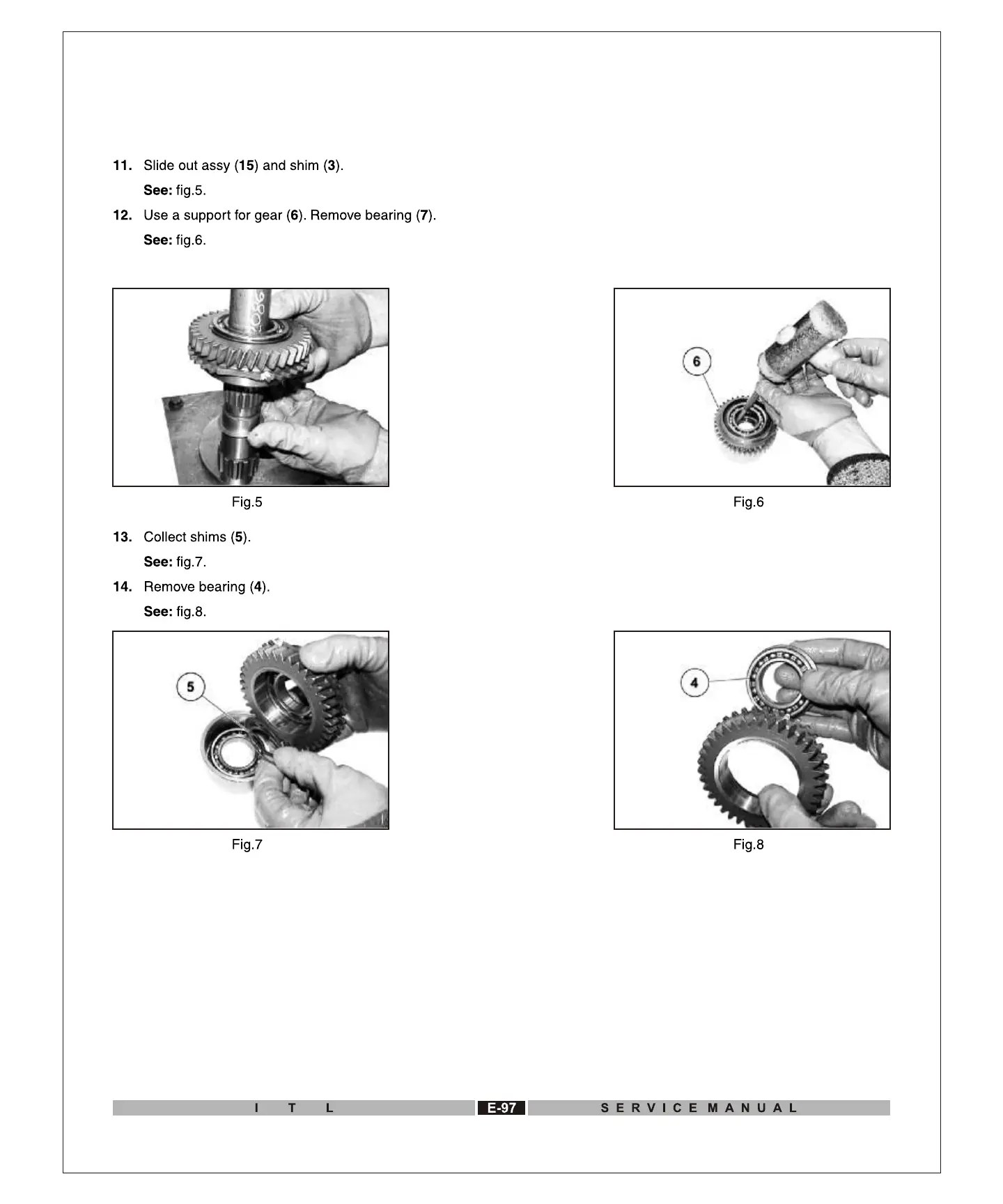 11. Slide out assy (15) and shim (3).

See: fig.5.

12. Use a support for gear (6). Remove bearing (7).

See: fig.6.

Fig.5

6

Fig.6

13. Collect shims (5).

See: fig.7.

14. Remove bearing (4).

See: fig.8.

5

Fig.7

4

Fig.8

I T L

E-97

SERVICE MANUAL