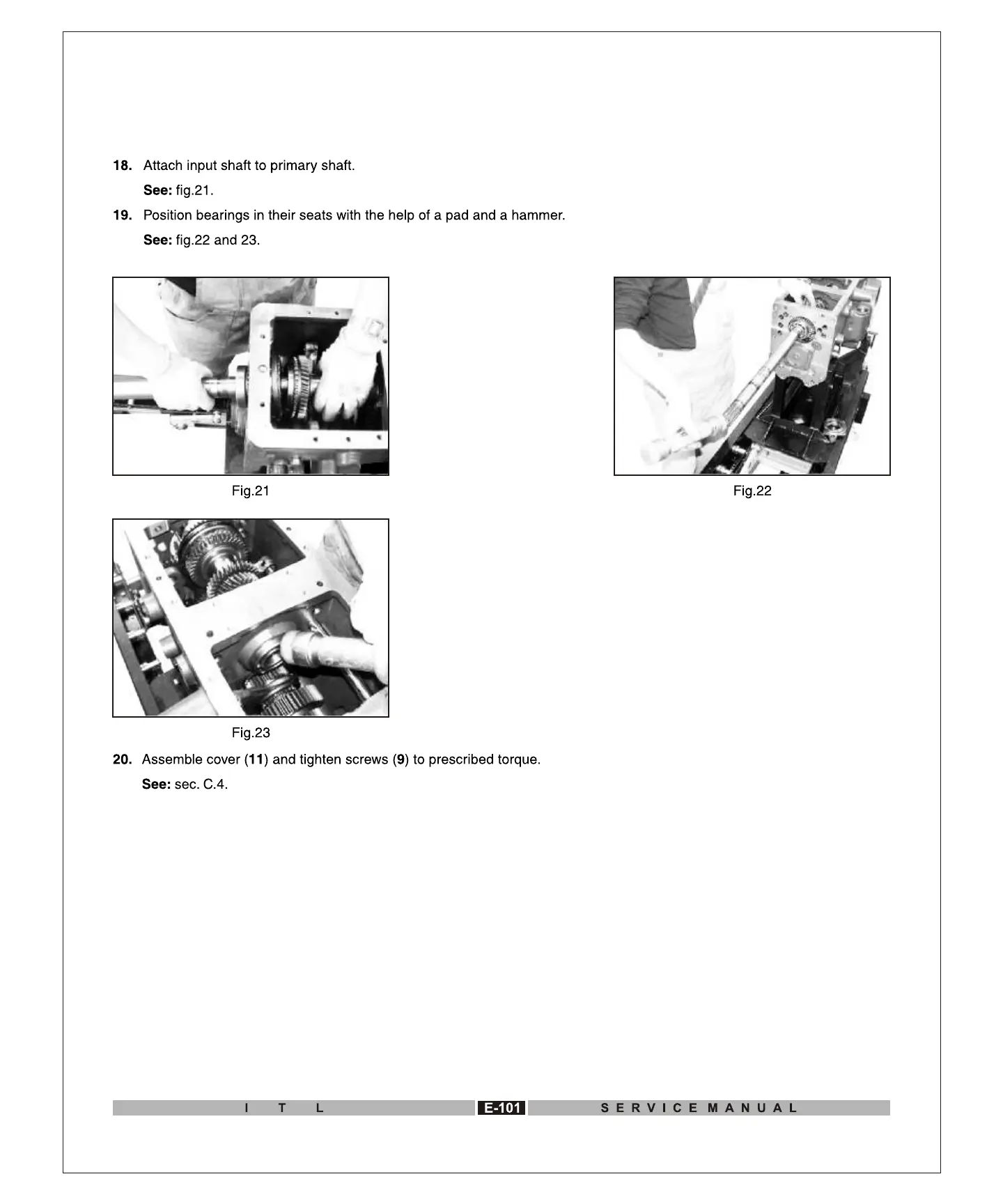 18. Attach input shaft to primary shaft.

See: fig.21.

19. Position bearings in their seats with the help of a pad and a hammer.

See: fig.22 and 23.

Fig.21

Fig.22

Fig.23

20. Assemble cover (11) and tighten screws (9) to prescribed torque.

See: sec. C.4.

I T L E-101 SERVICE MANUAL