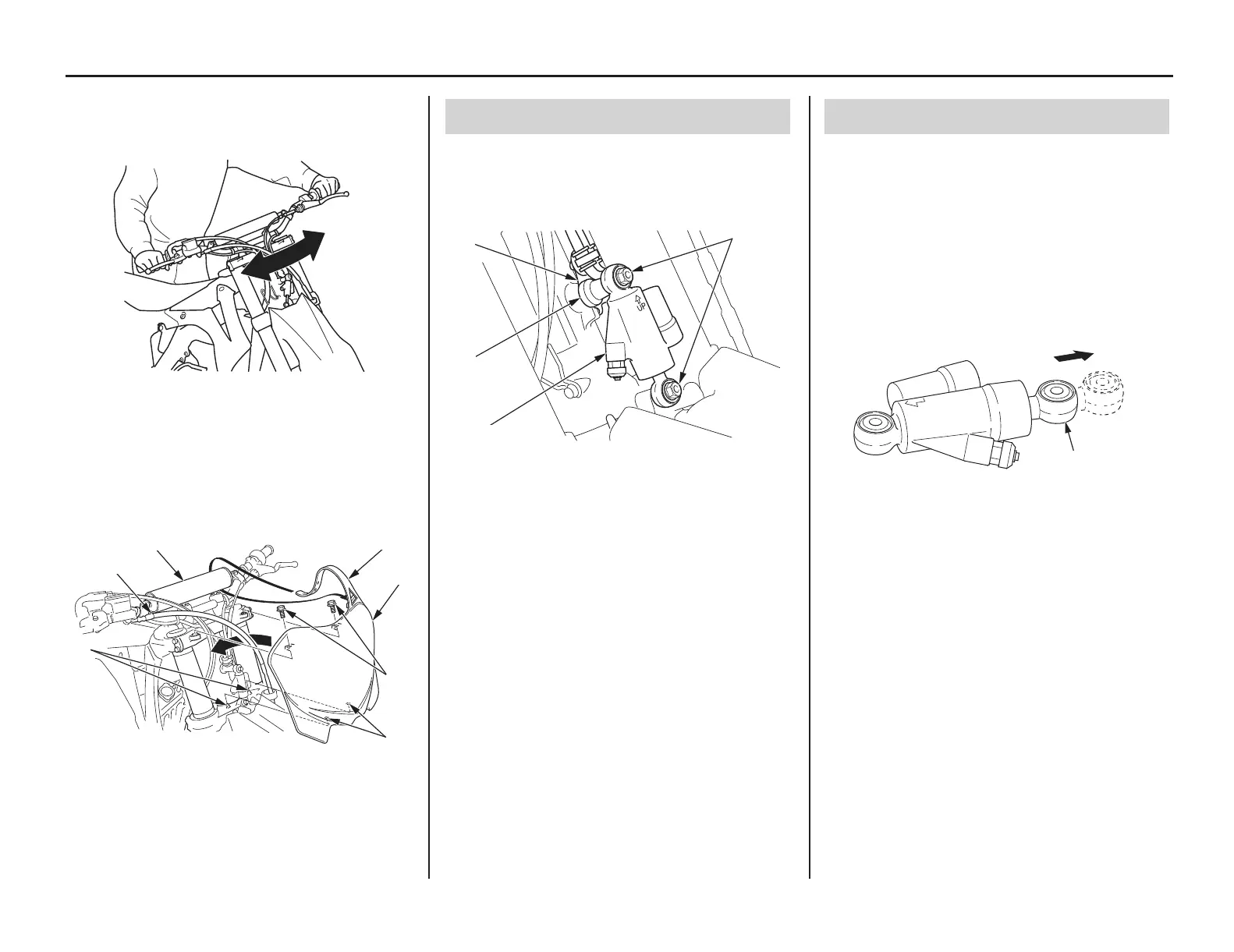 UP