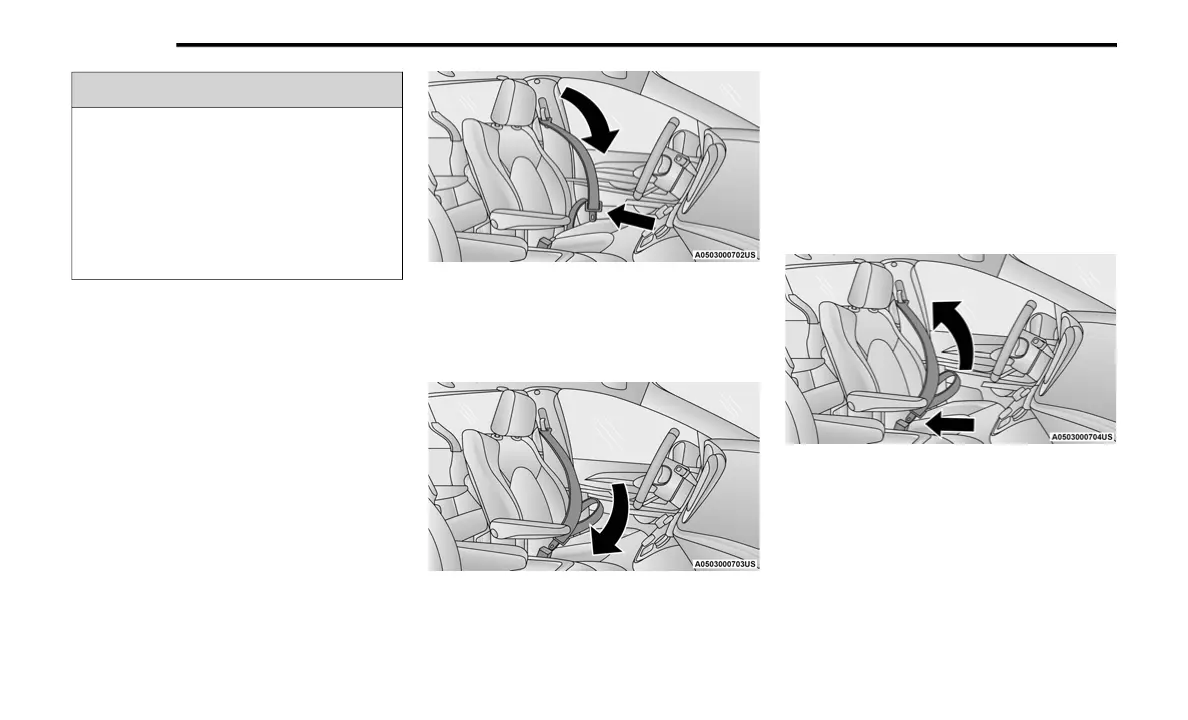 A0503000702US

A0503000703US

A0503000704US