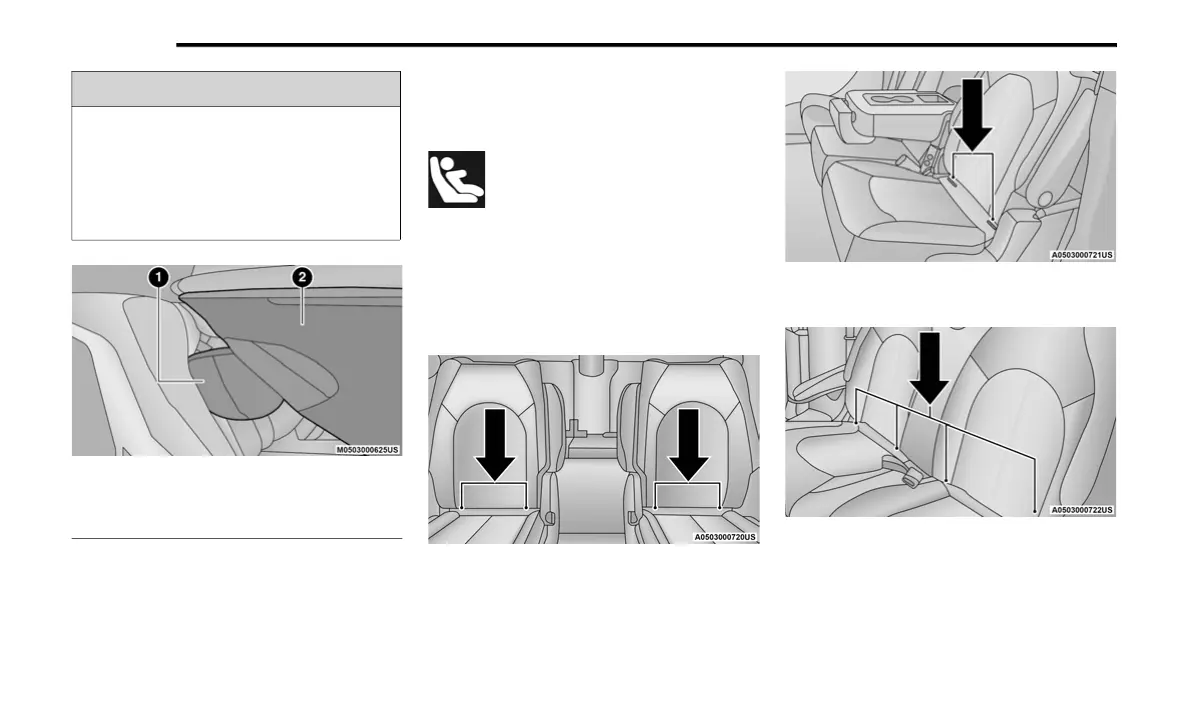 1

2

M0503000625US

A0503000720US

A0503000721US

A0503000722US