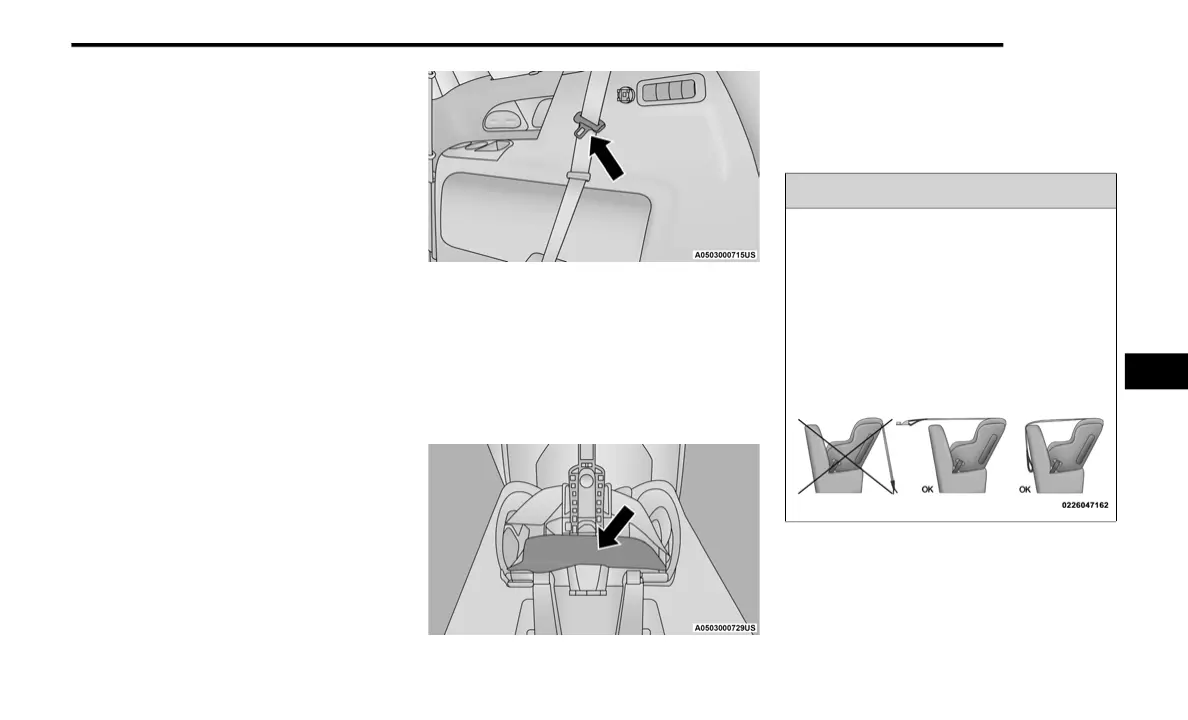 A0503000715US

A0503000729US

OK

OK

0226047162