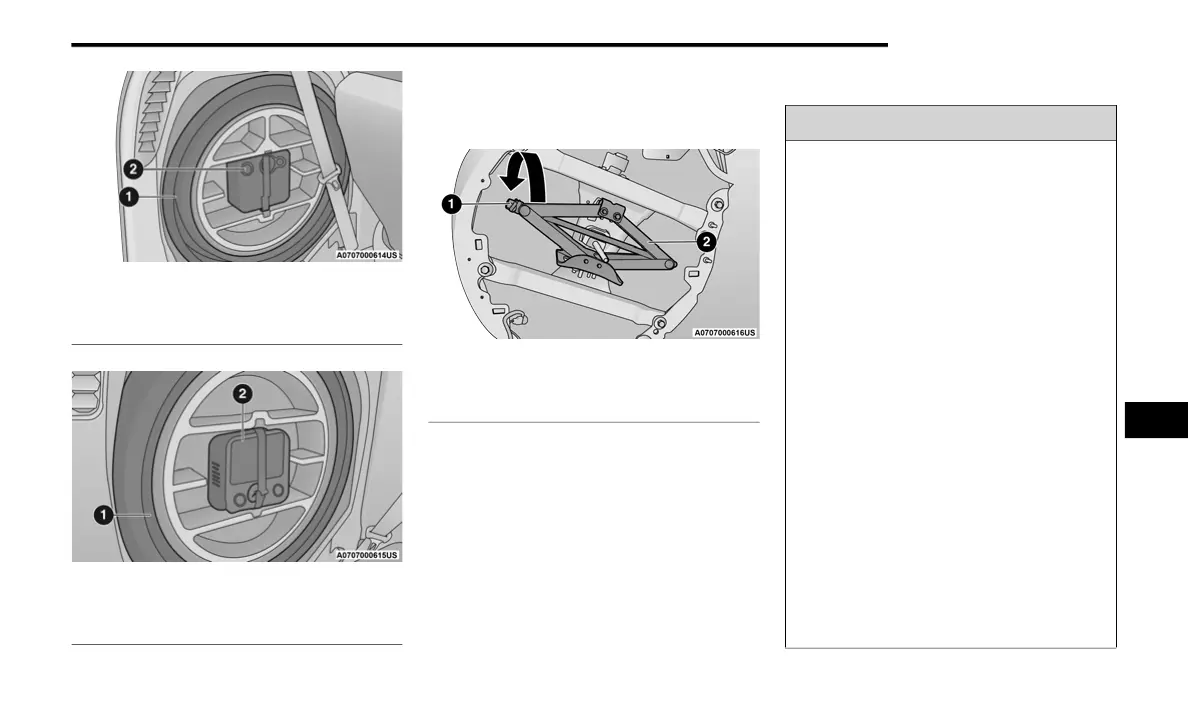 2

1

A0707000614US

2

1

A0707000615US

1

2

A0707000616US