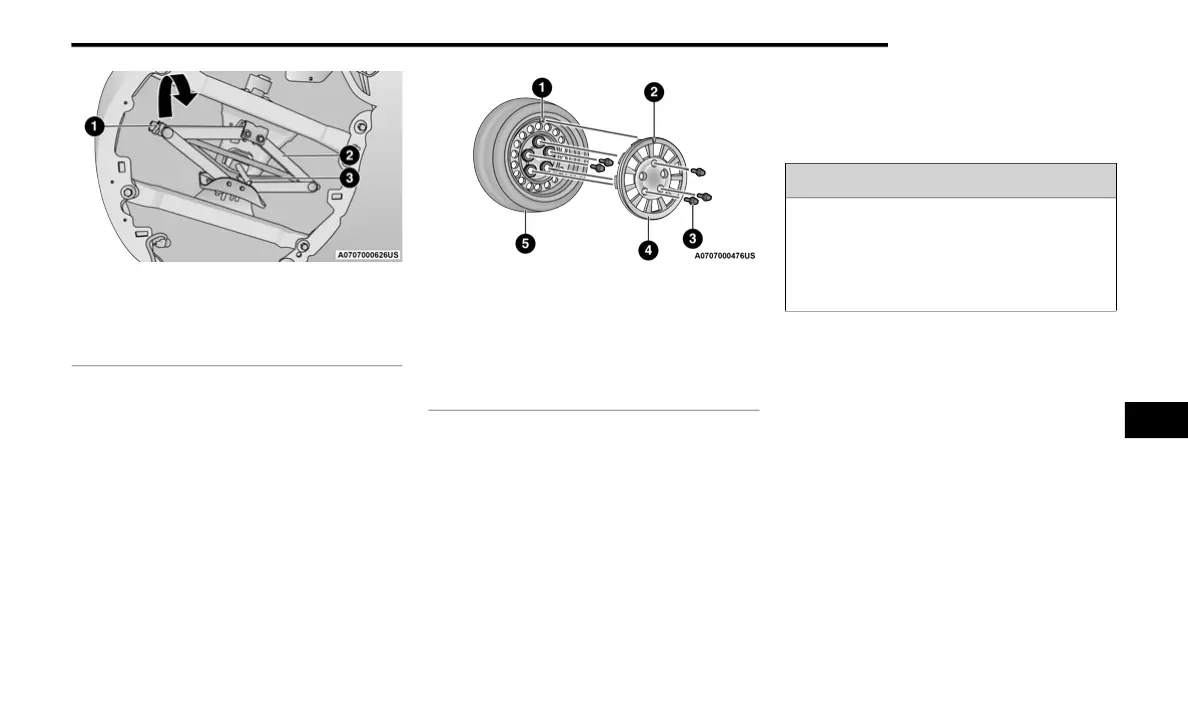 1

2

3

A0707000626US

1

2

3

4

5

A0707000476US