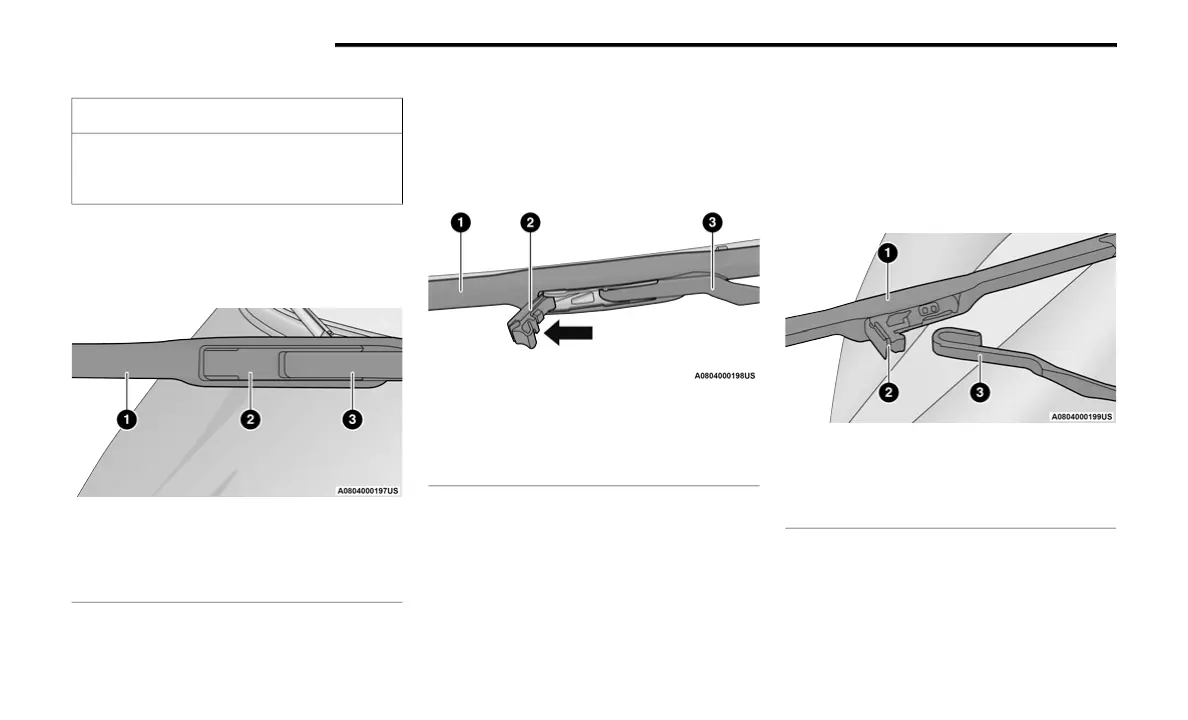 1

2

3

A0804000197US

1

2

3

A0804000198US

1

2

3

A0804000199US