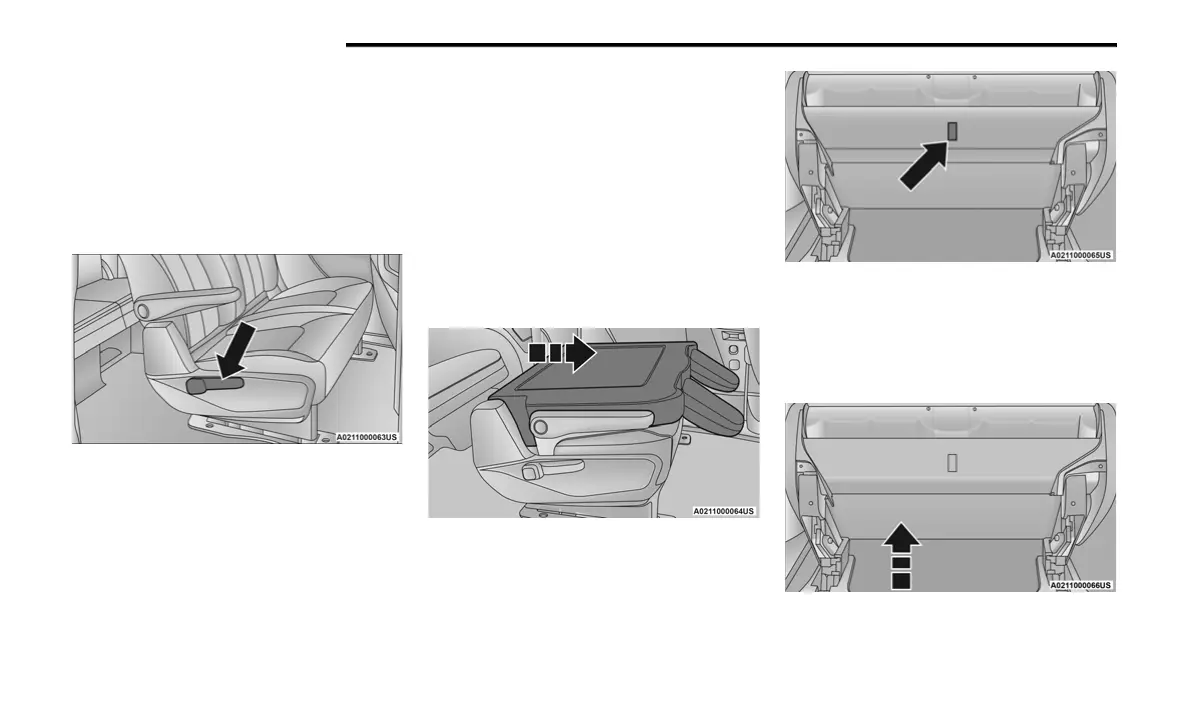 A0211000063US

A0211000064US

A0211000065US

A0211000066US