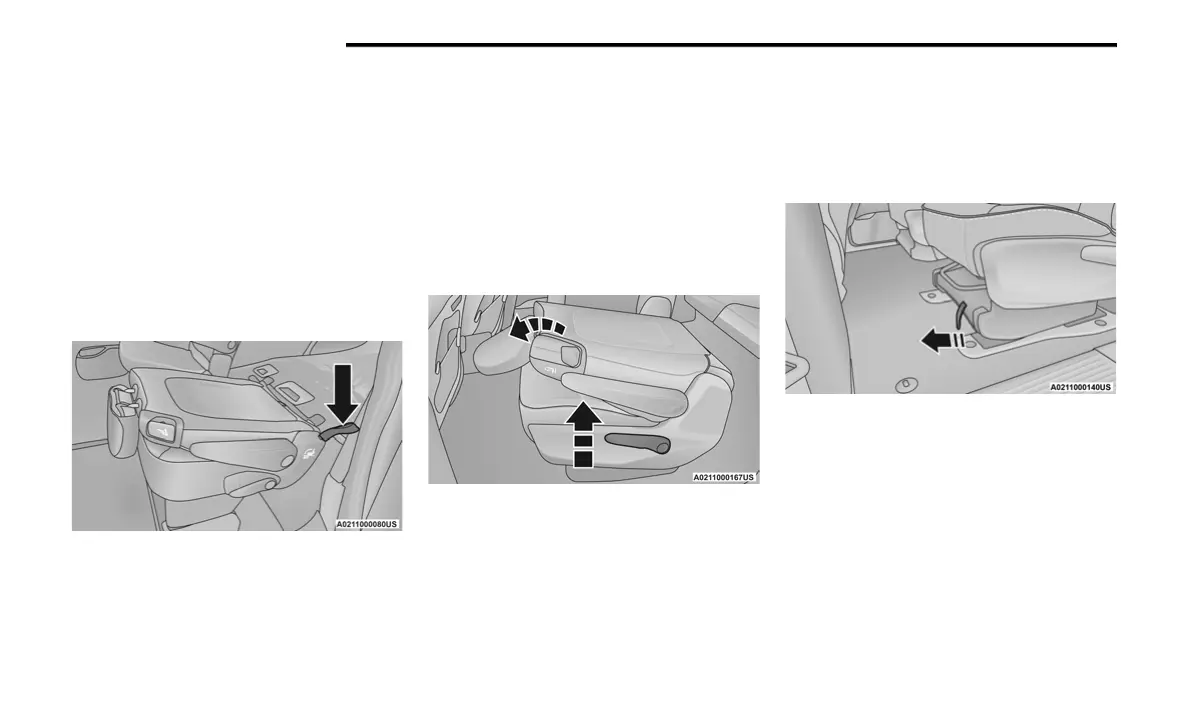 A0211000080US

A0211000167US

A0211000140US