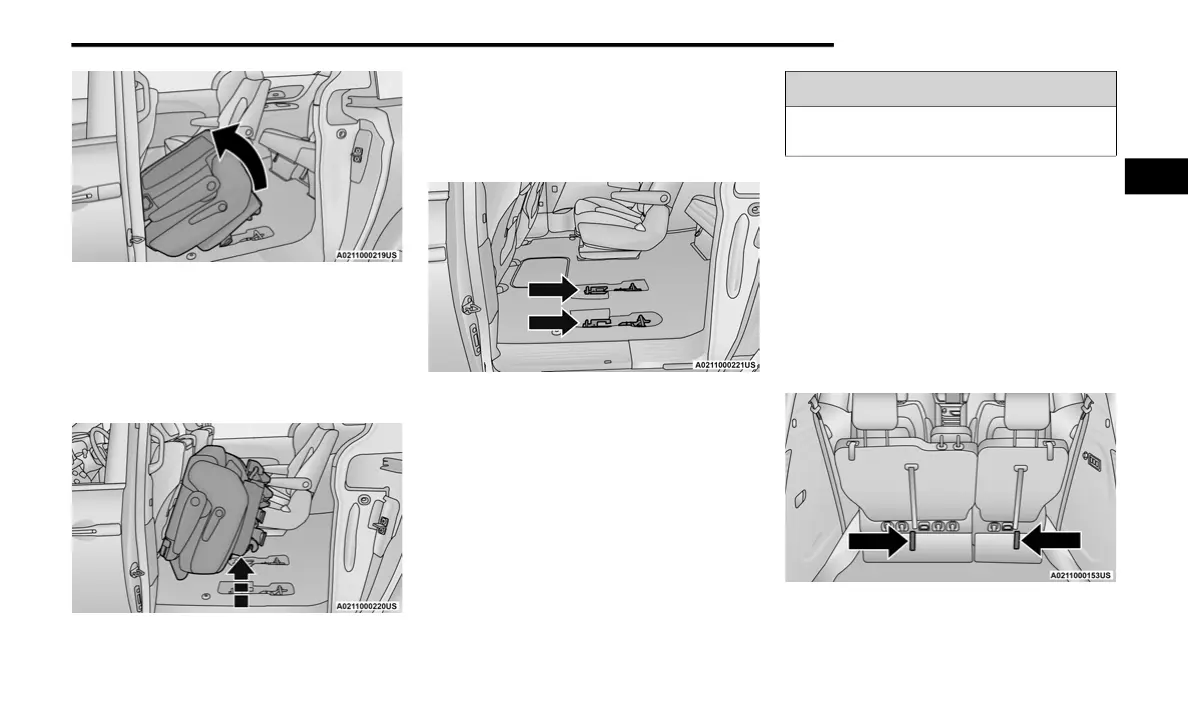 A0211000219US

A0211000220US

A0211000221US

A0211000153US