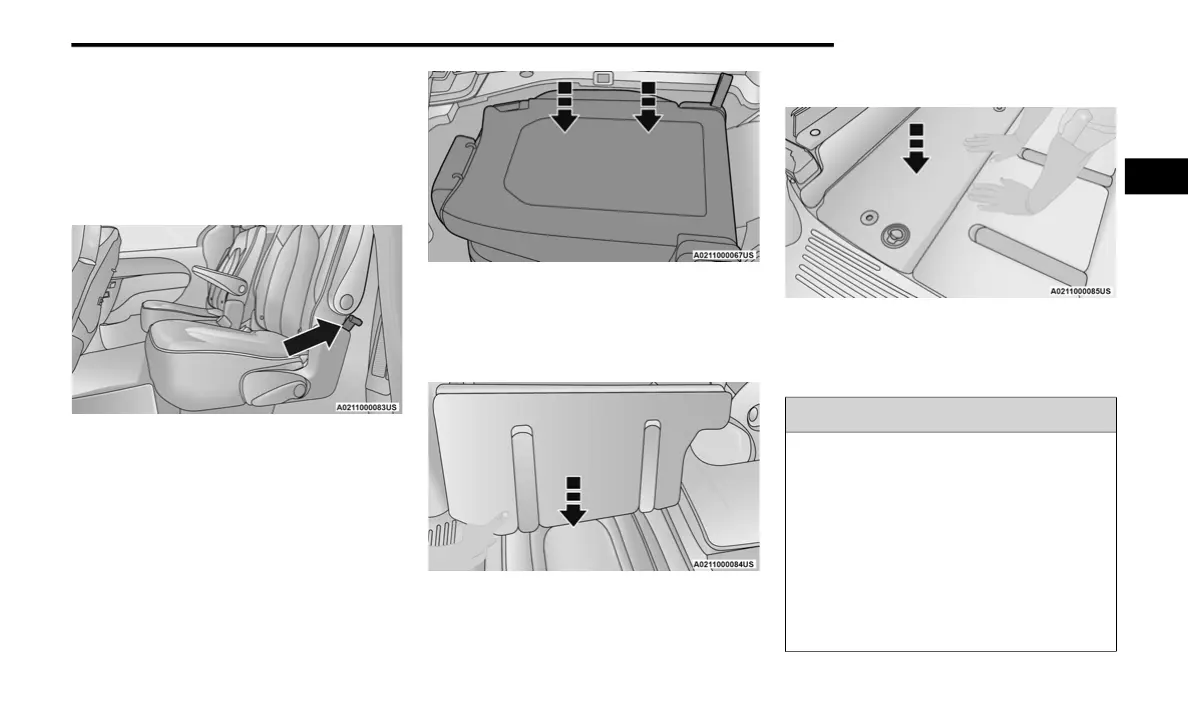 A0211000083US

A0211000067US

A0211000084US

A0211000085US