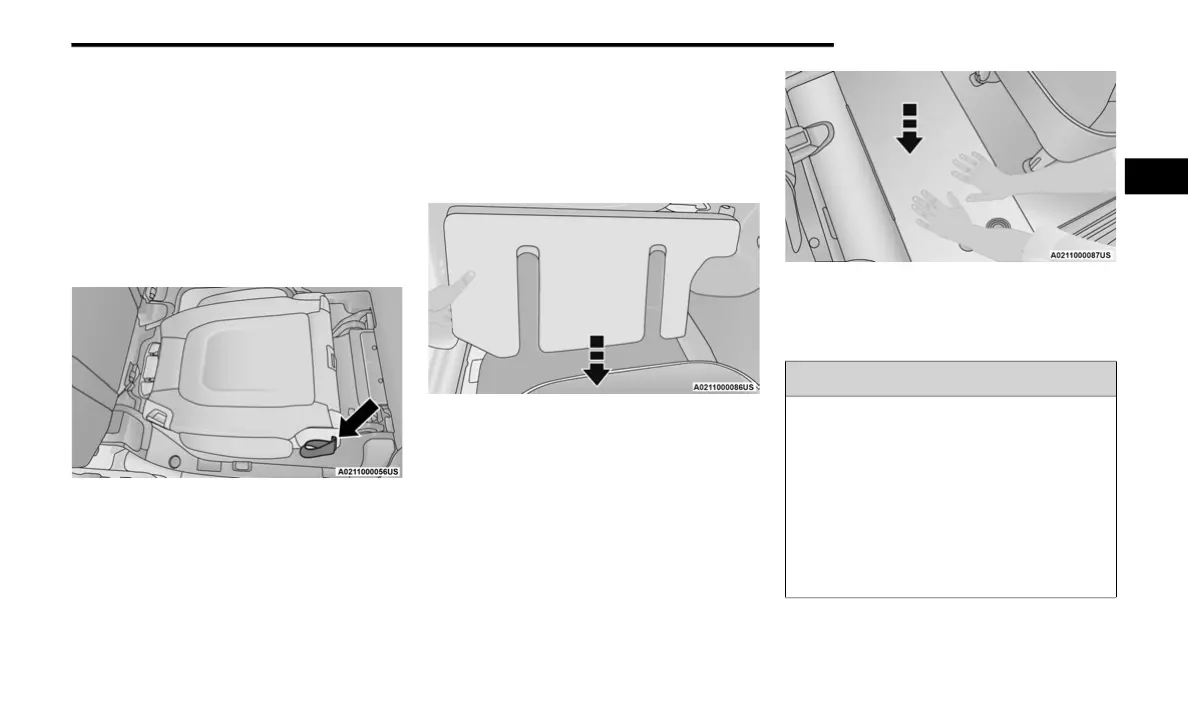 A0211000056US

A0211000086US

A0211000087US