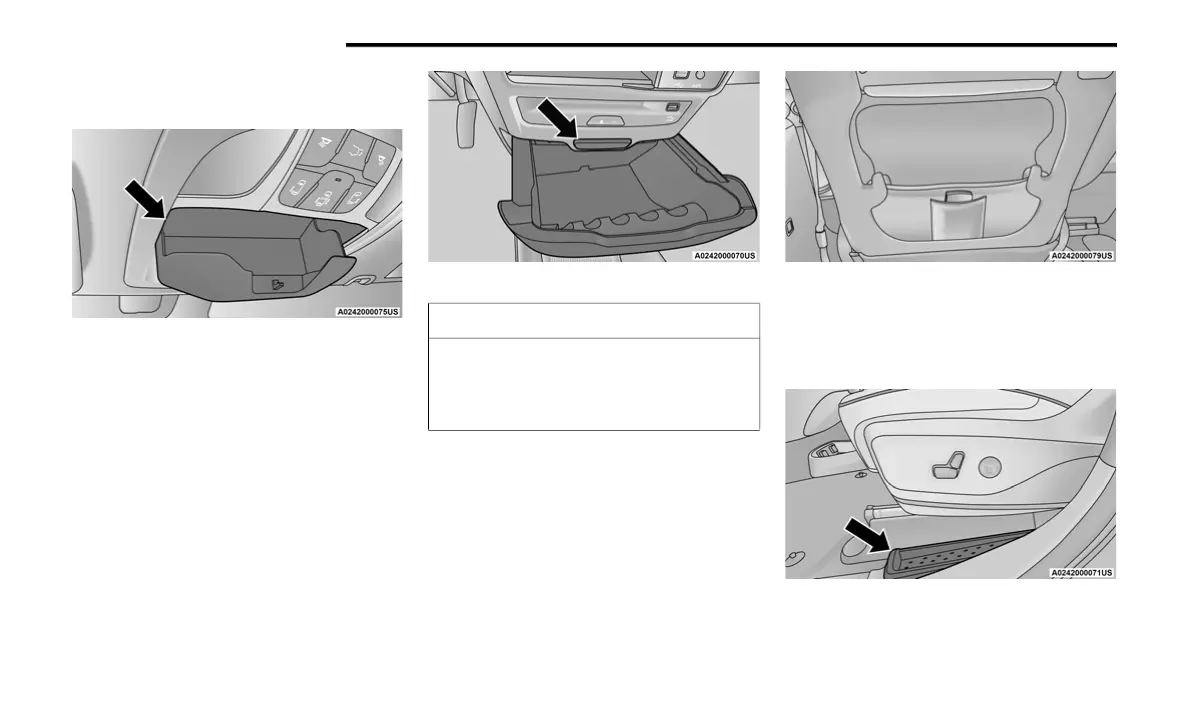 A0242000075US

A0242000070US

A0242000079US

A0242000071US