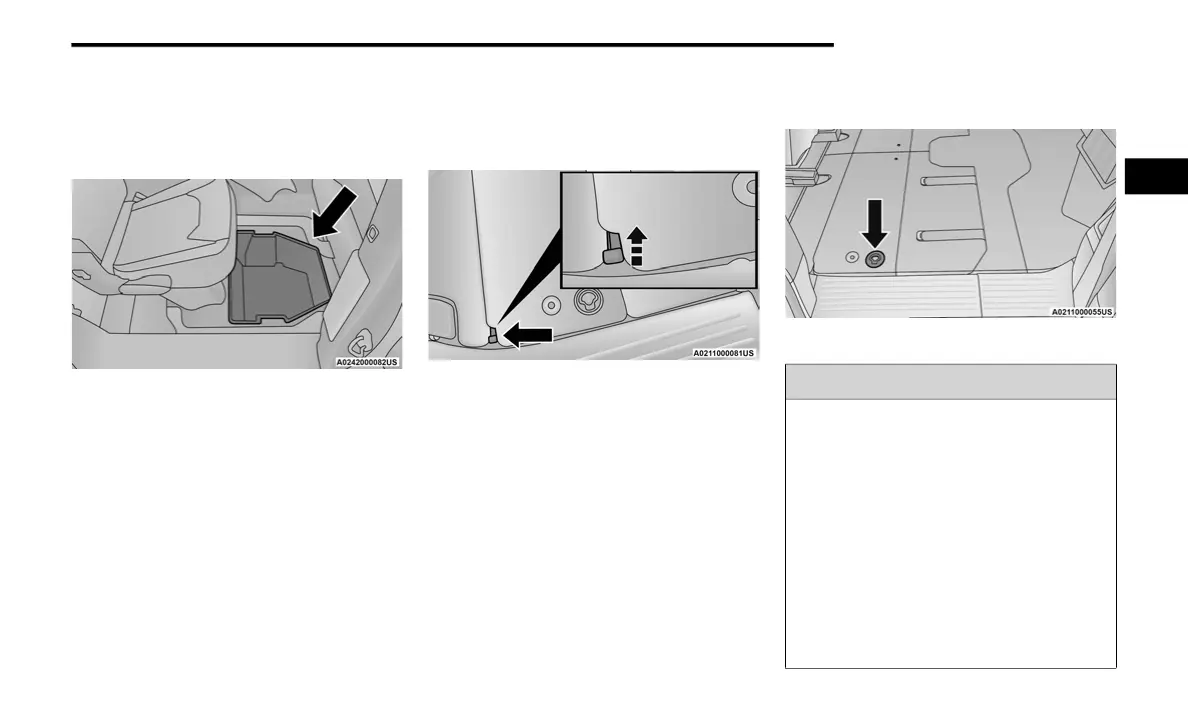 A0242000082US

A0211000081US

A0211000055US