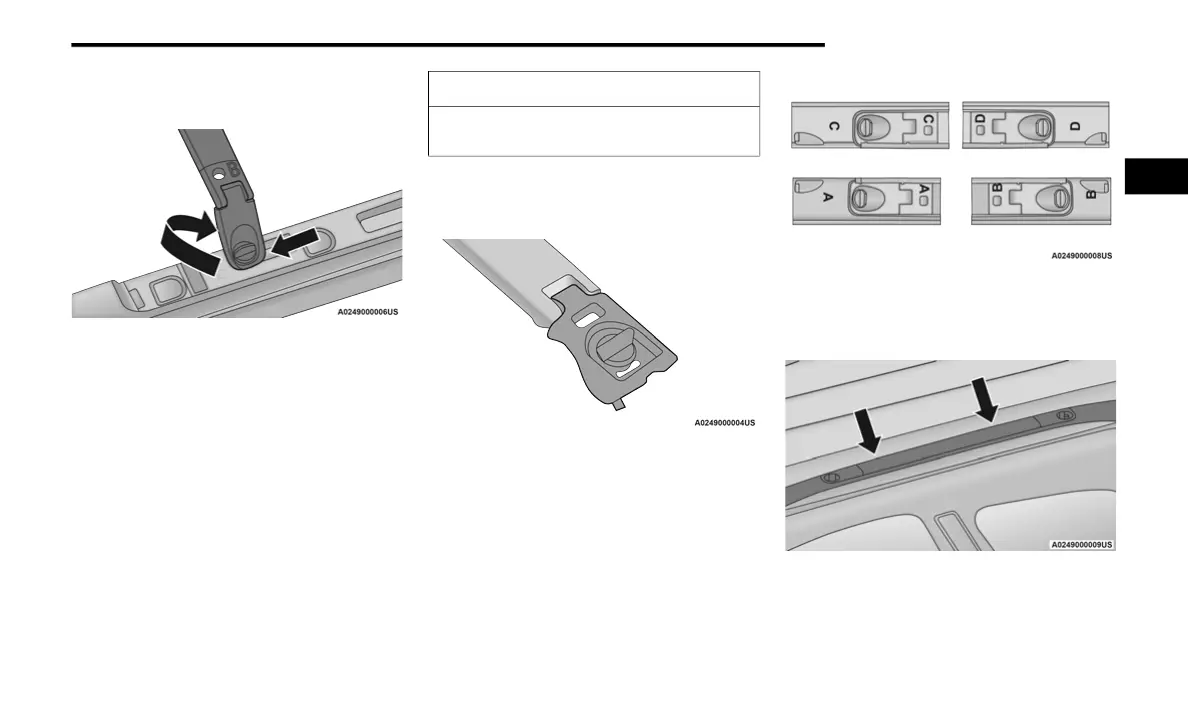 A0249000006US

A0249000004US

C
C
D
D
A
A
B
B

A0249000008US

A0249000009US