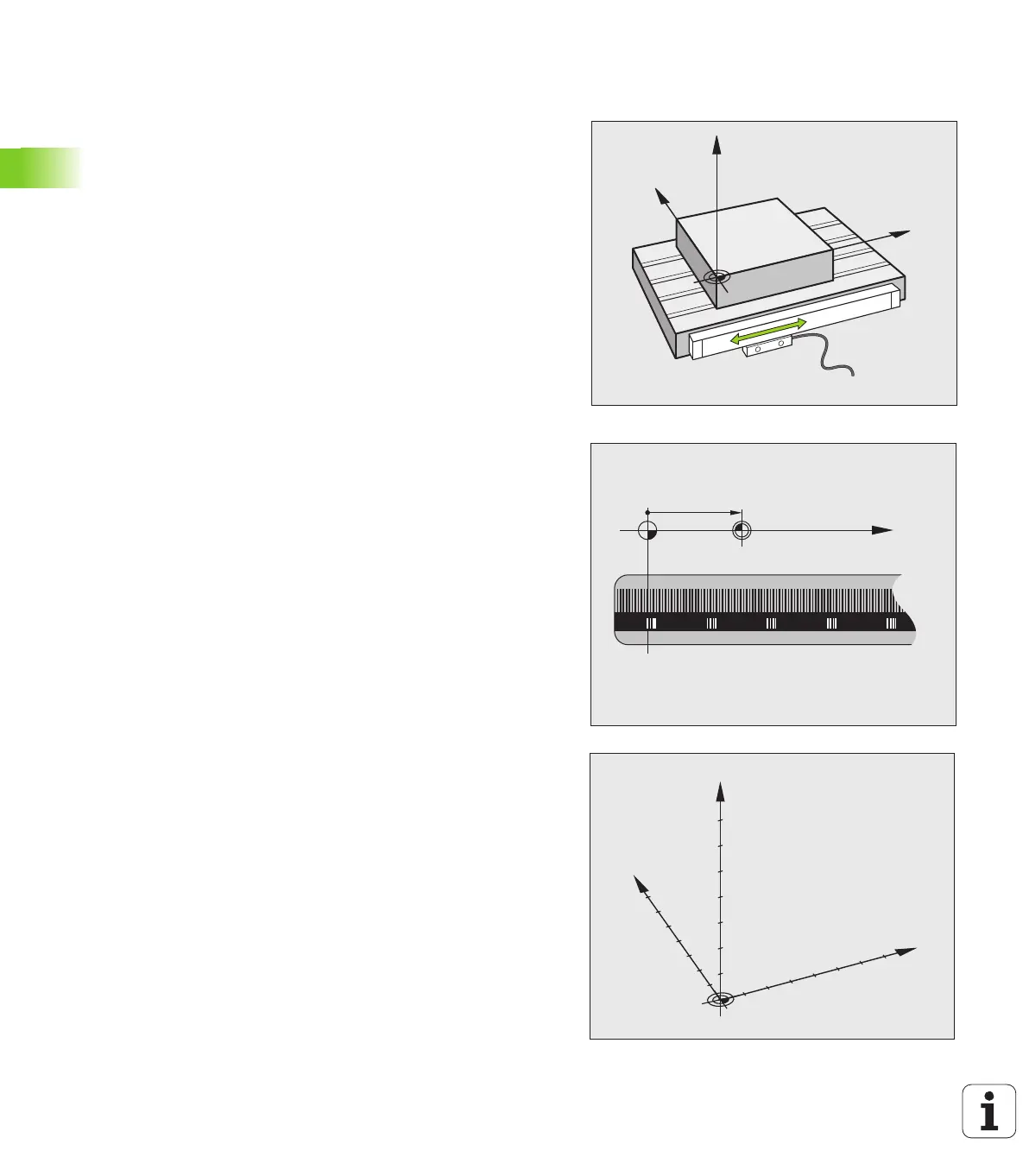 i