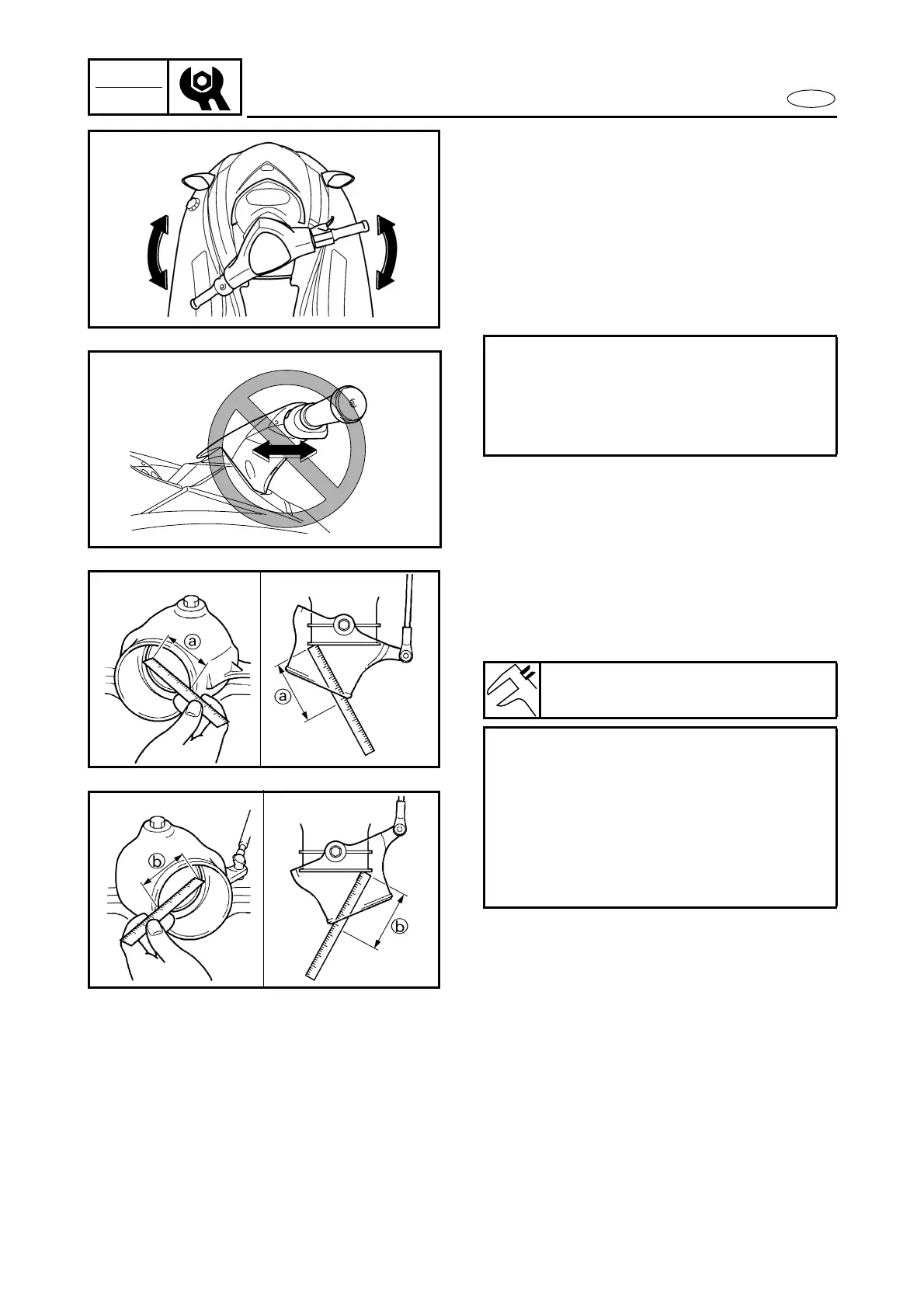 a

a

b

b